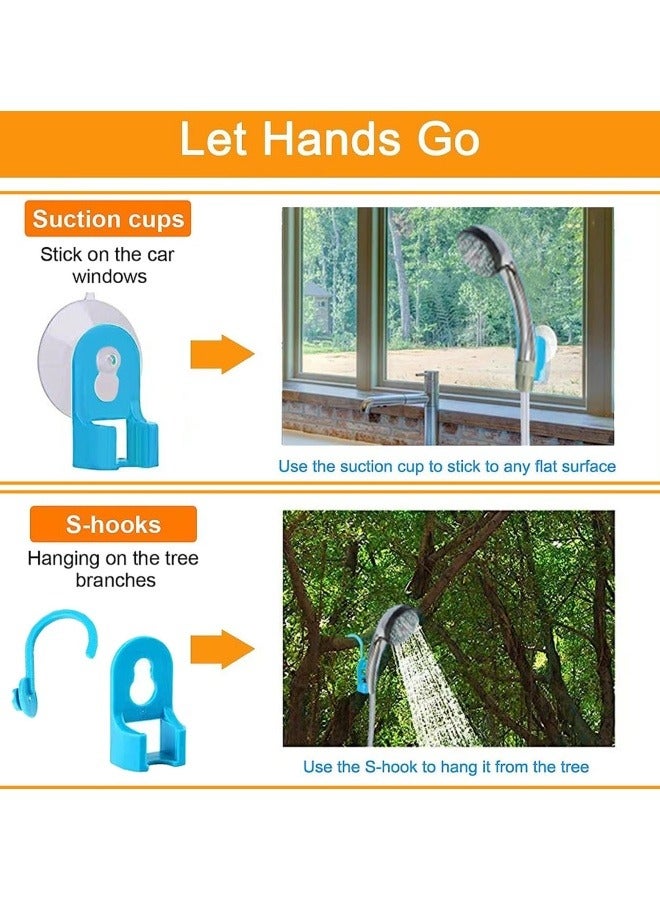 Let Hands Go

Suction cups

Stick on the car windows

Use the suction cup to stick to any flat surface

S-hooks

Hanging on the tree branches

Use the S-hook to hang it from the tree