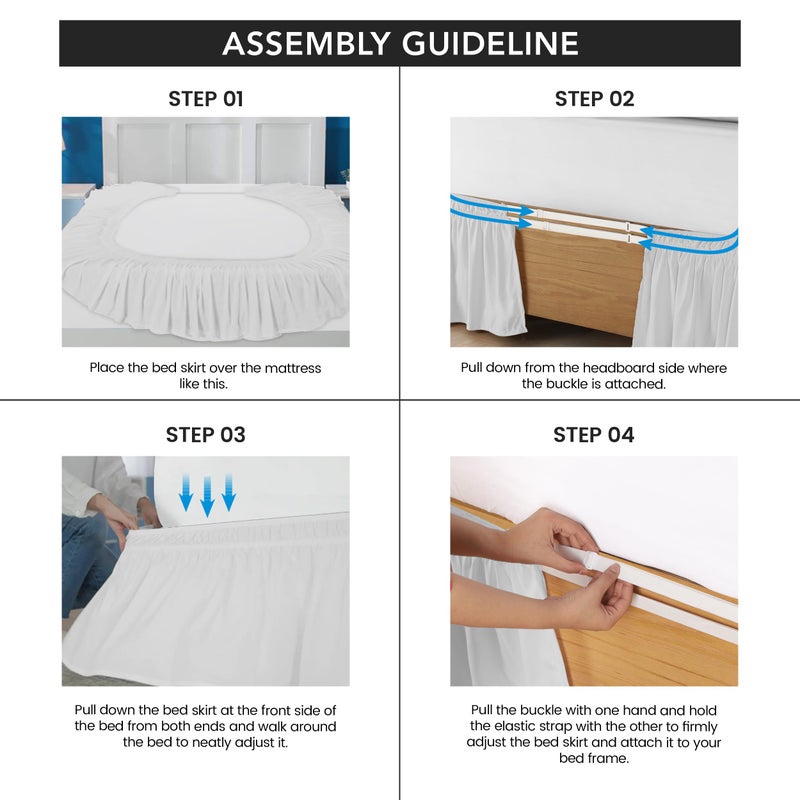 ASSEMBLY GUIDELINE

STEP 01

Place the bed skirt over the mattress like this.

STEP 02

Pull down from the headboard side where the buckle is attached.

STEP 03

Pull down the bed skirt at the front side of the bed from both ends and walk around the bed to neatly adjust it.

STEP 04

Pull the buckle with one hand and hold the elastic strap with the other to firmly adjust the bed skirt and attach it to your bed frame.