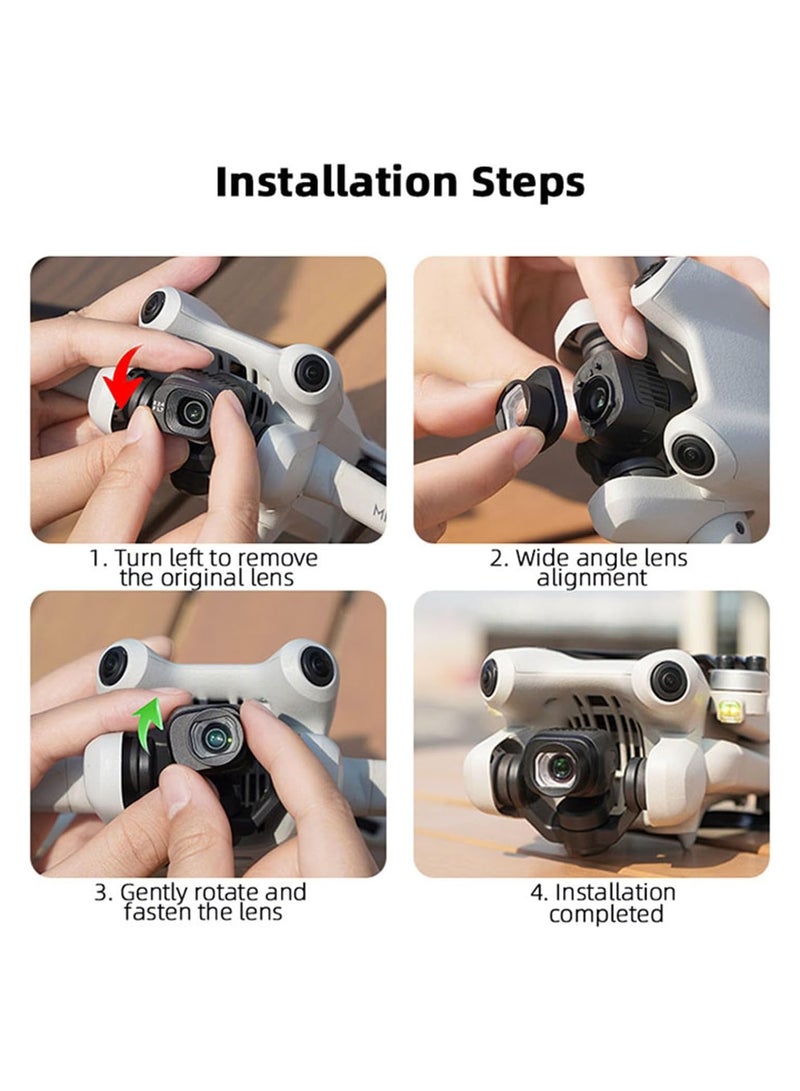 Installation Steps

1. Turn left to remove the original lens

2. Wide angle lens alignment

3. Gently rotate and fasten the lens

4. Installation completed