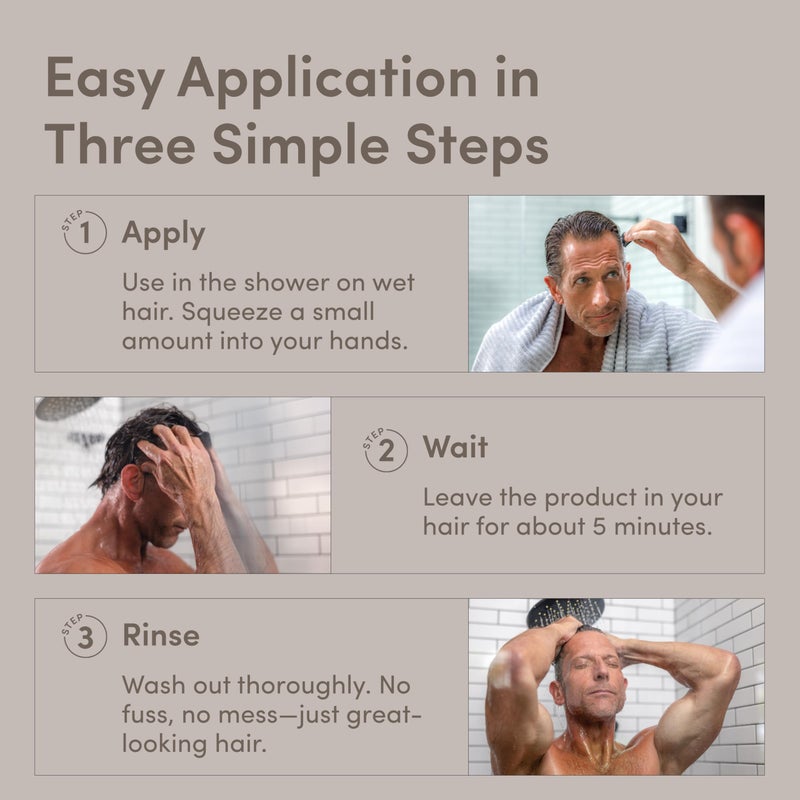 Easy Application in Three Simple Steps

STEP 1 Apply

Use in the shower on wet hair. Squeeze a small amount into your hands.

STEP 2 Wait

Leave the product in your hair for about 5 minutes.

STEP 3 Rinse

Wash out thoroughly. No fuss, no mess—just great-looking hair.