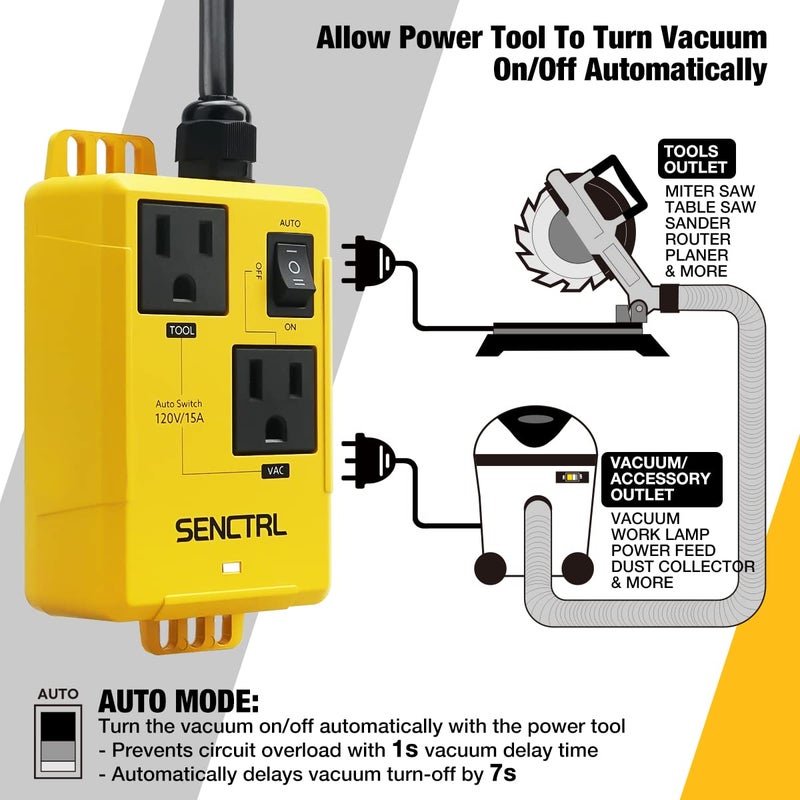 Allow Power Tool To Turn Vacuum On/Off Automatically

AUTO
OFF
ON
TOOL
Auto Switch
120V/15A
VAC
SENCTRL

TOOLS OUTLET
MITER SAW
TABLE SAW
SANDER
ROUTER
PLANER
& MORE

VACUUM/ ACCESSORY OUTLET
VACUUM
WORK LAMP
POWER FEED
DUST COLLECTOR
& MORE

AUTO
AUTO MODE:
Turn the vacuum on/off automatically with the power tool
- Prevents circuit overload with 1s vacuum delay time
- Automatically delays vacuum turn-off by 7s