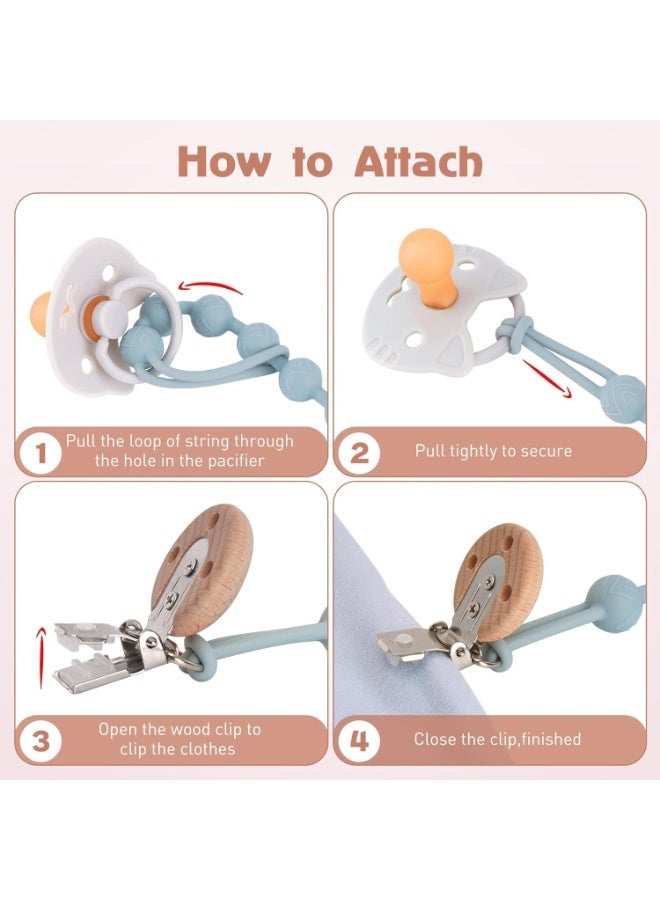 How to Attach

1 Pull the loop of string through the hole in the pacifier

2 Pull tightly to secure

3 Open the wood clip to clip the clothes

4 Close the clip,finished