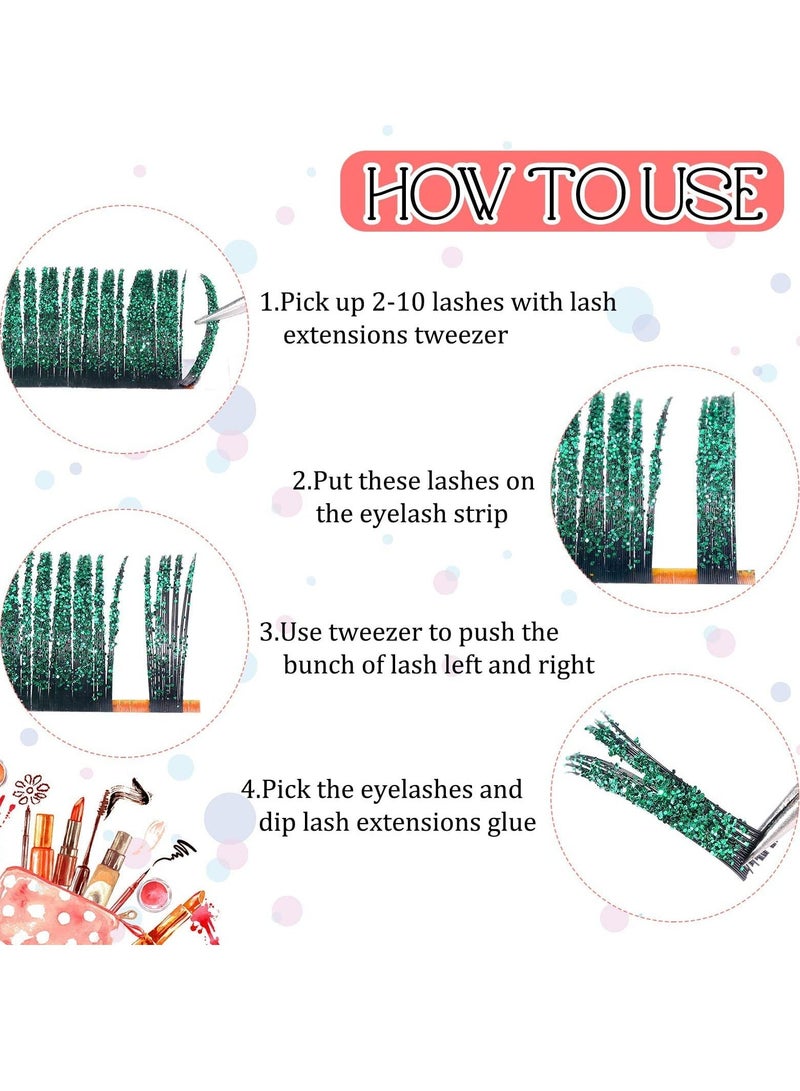 HOW TO USE

1.Pick up 2-10 lashes with lash extensions tweezer

2.Put these lashes on the eyelash strip

3.Use tweezer to push the bunch of lash left and right

4.Pick the eyelashes and dip lash extensions glue