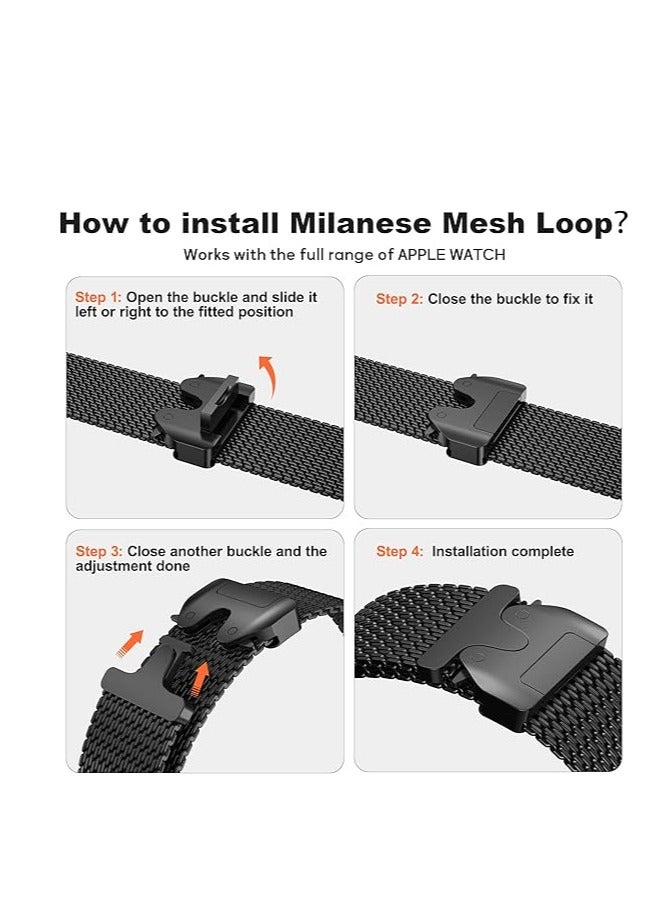 How to install Milanese Mesh Loop?

Works with the full range of APPLE WATCH

Step 1: Open the buckle and slide it left or right to the fitted position

Step 2: Close the buckle to fix it

Step 3: Close another buckle and the adjustment done

Step 4: Installation complete