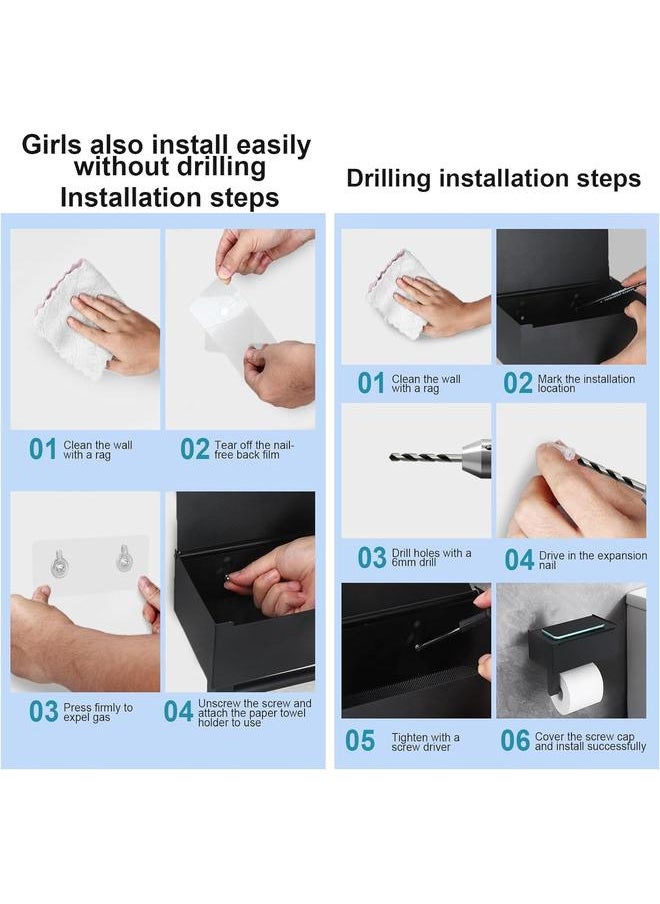 Girls also install easily without drilling Installation steps

01 Clean the wall with a rag

02 Tear off the nail-free back film

03 Press firmly to expel gas

04 Unscrew the screw and attach the paper towel holder to use

Drilling installation steps

01 Clean the wall with a rag

02 Mark the installation location

03 Drill holes with a 6mm drill

04 Drive in the expansion nail

05 Tighten with a screw driver

06 Cover the screw cap and install successfully