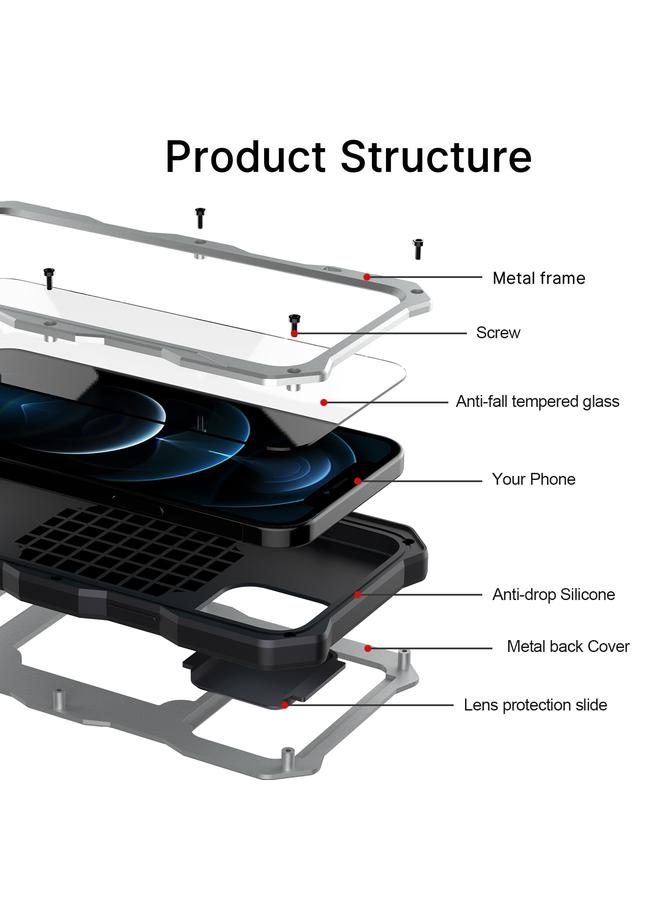 Product Structure

Metal frame

Screw

Anti-fall tempered glass

Your Phone

Anti-drop Silicone

Metal back Cover

Lens protection slide