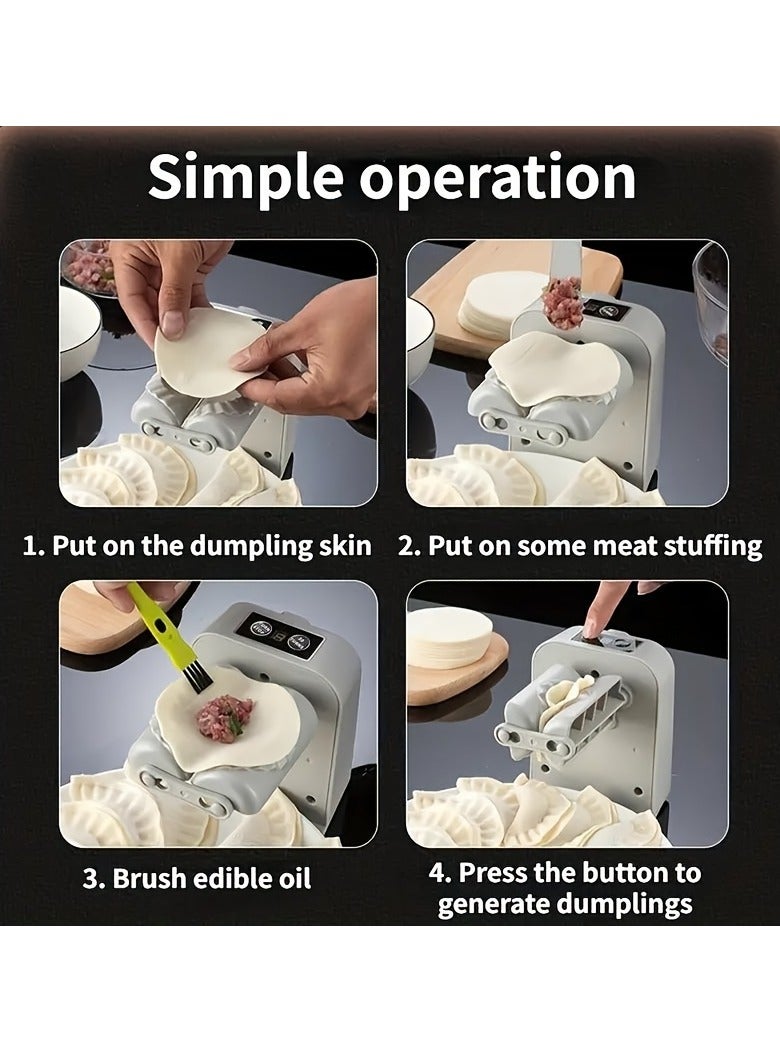 Simple operation

1. Put on the dumpling skin

2. Put on some meat stuffing

3. Brush edible oil

4. Press the button to generate dumplings