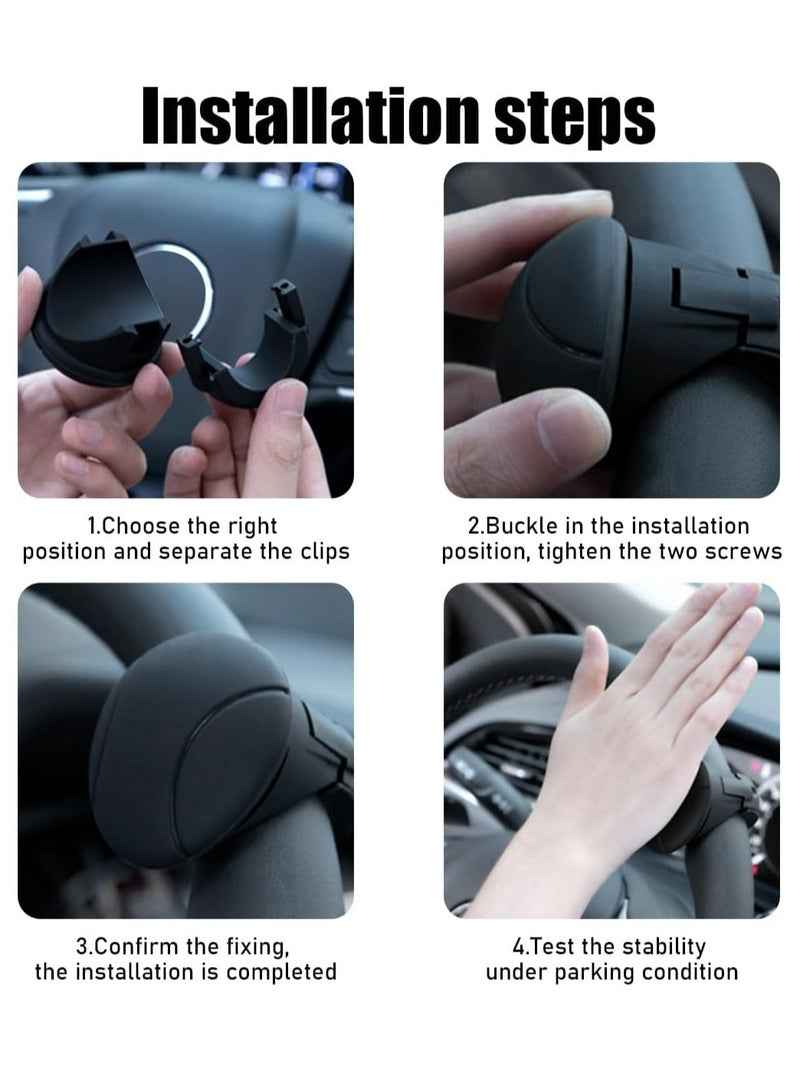 Installation steps

1.Choose the right position and separate the clips

2.Buckle in the installation position, tighten the two screws

3.Confirm the fixing, the installation is completed

4.Test the stability under parking condition