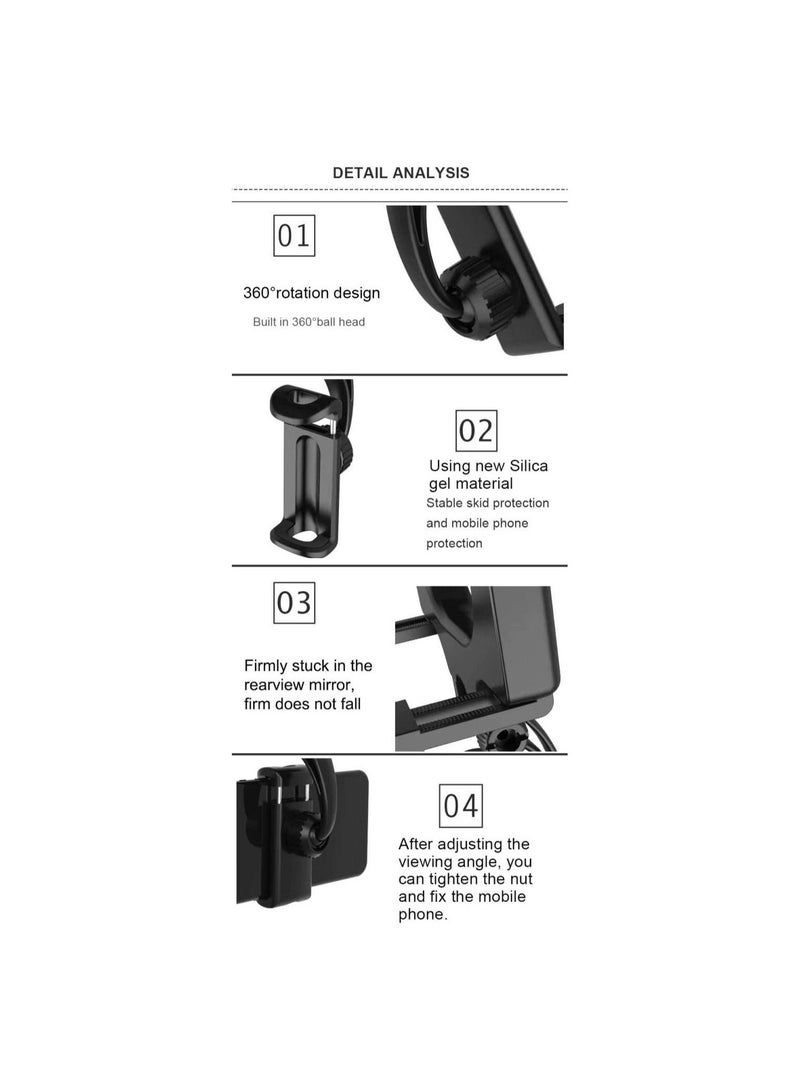 DETAIL ANALYSIS

01

360°rotation design

Built in 360°ball head

02

Using new Silica gel material

Stable skid protection and mobile phone protection

03

Firmly stuck in the rearview mirror, firm does not fall

04

After adjusting the viewing angle, you can tighten the nut and fix the mobile phone.