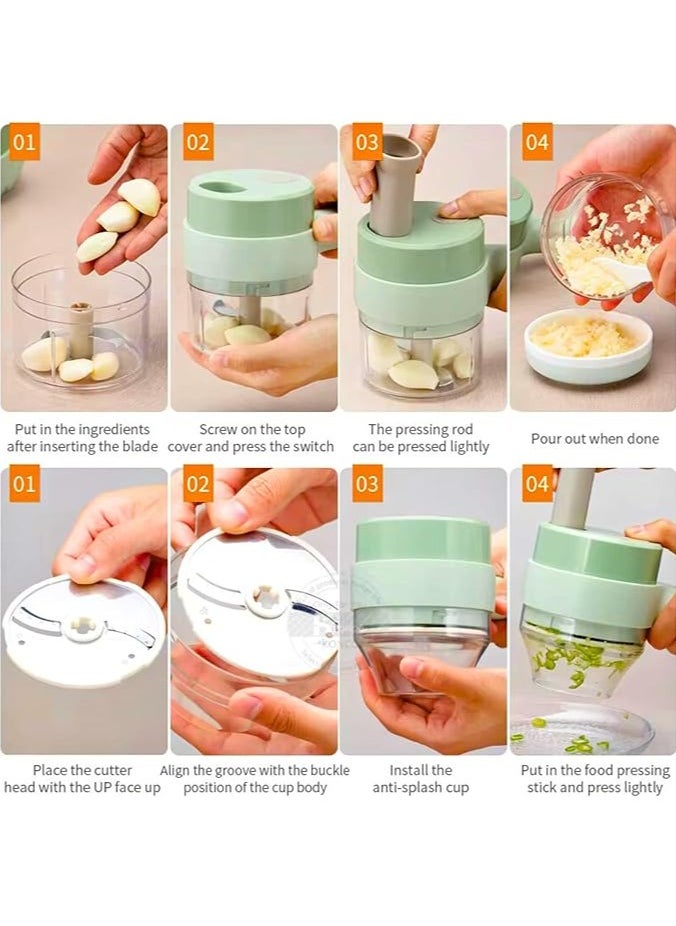 01

Put in the ingredients after inserting the blade

02

Screw on the top cover and press the switch

03

The pressing rod can be pressed lightly

04

Pour out when done

01

Place the cutter head with the UP face up

02

Align the groove with the buckle position of the cup body

03

Install the anti-splash cup

04

Put in the food pressing stick and press lightly