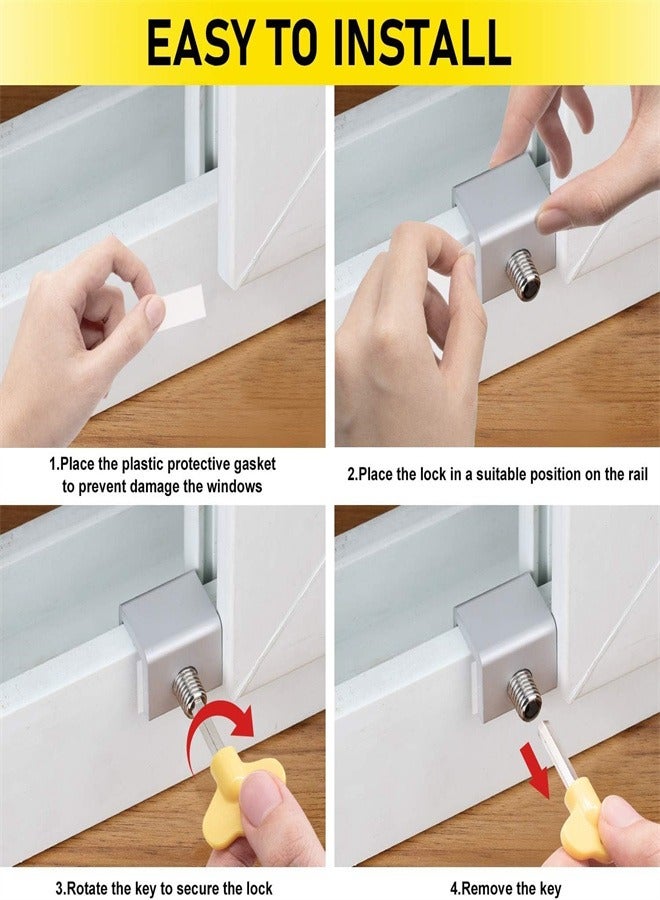 EASY TO INSTALL

1.Place the plastic protective gasket to prevent damage the windows

2.Place the lock in a suitable position on the rail

3.Rotate the key to secure the lock

4.Remove the key