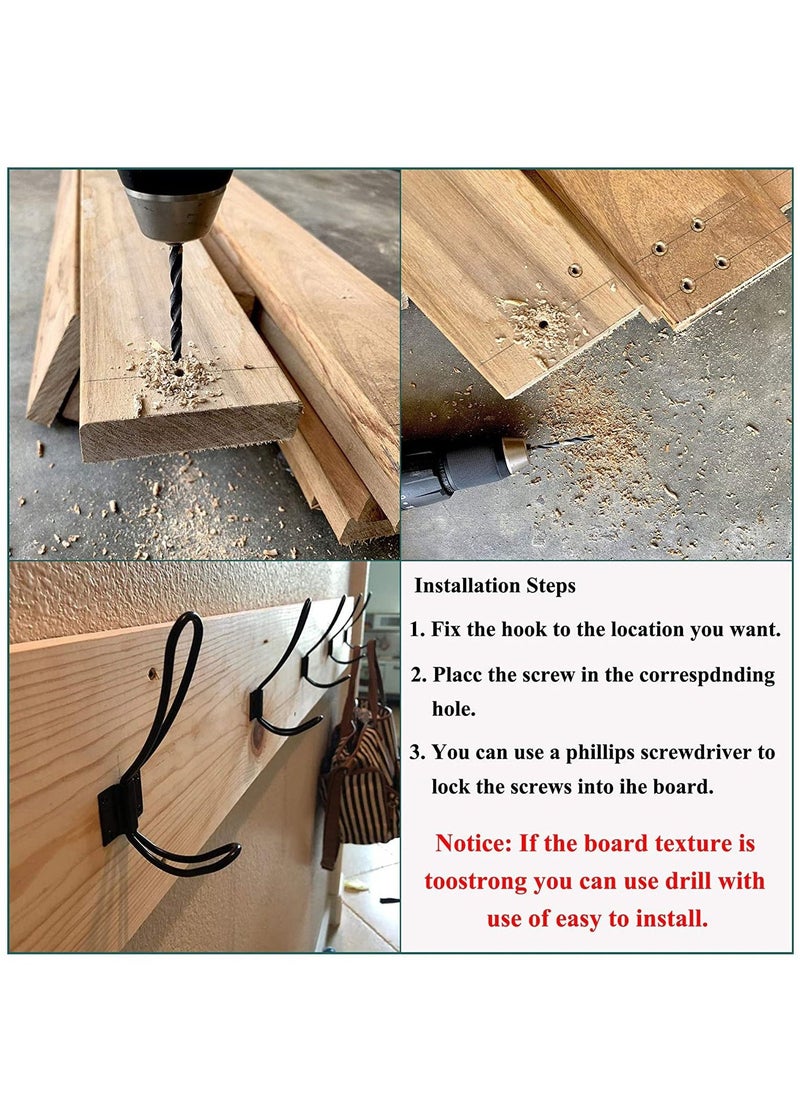 Installation Steps

1. Fix the hook to the location you want.

2. Placc the screw in the correspdnding hole.

3. You can use a phillips screwdriver to lock the screws into ihe board.

Notice: If the board texture is toostrong you can use drill with use of easy to install.