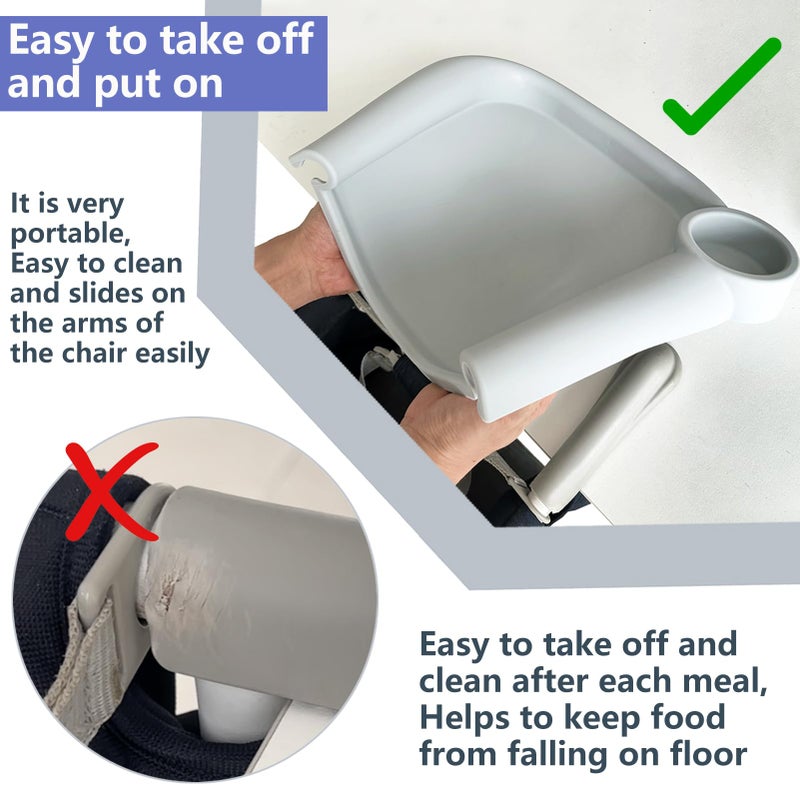 Easy to take off and put on

It is very portable, Easy to clean and slides on the arms of the chair easily

Easy to take off and clean after each meal, Helps to keep food from falling on floor