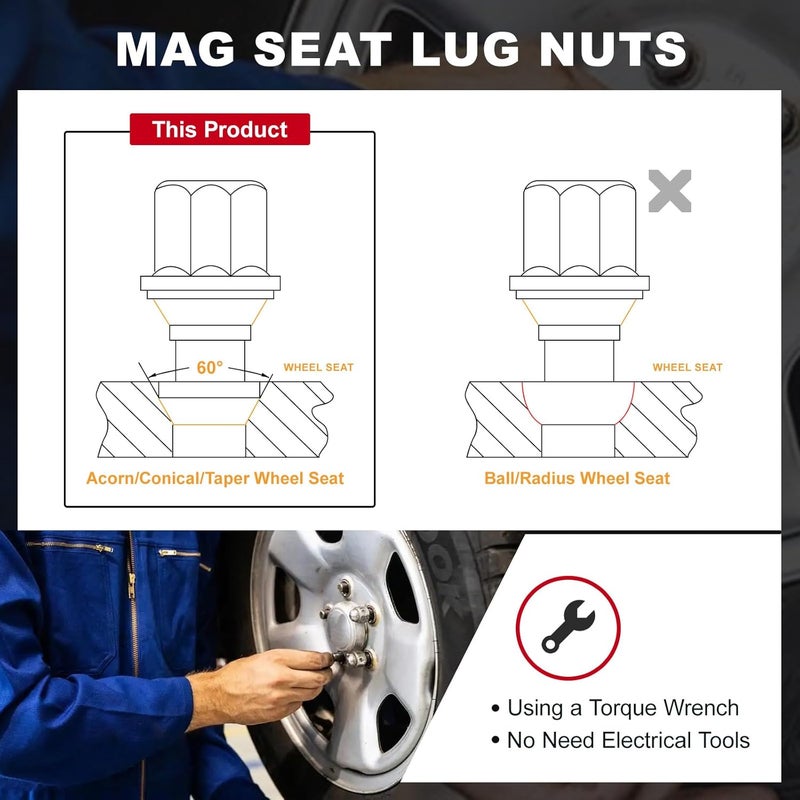 MAG SEAT LUG NUTS

This Product

60°

WHEEL SEAT

Acorn/Conical/Taper Wheel Seat

WHEEL SEAT

Ball/Radius Wheel Seat

• Using a Torque Wrench
• No Need Electrical Tools