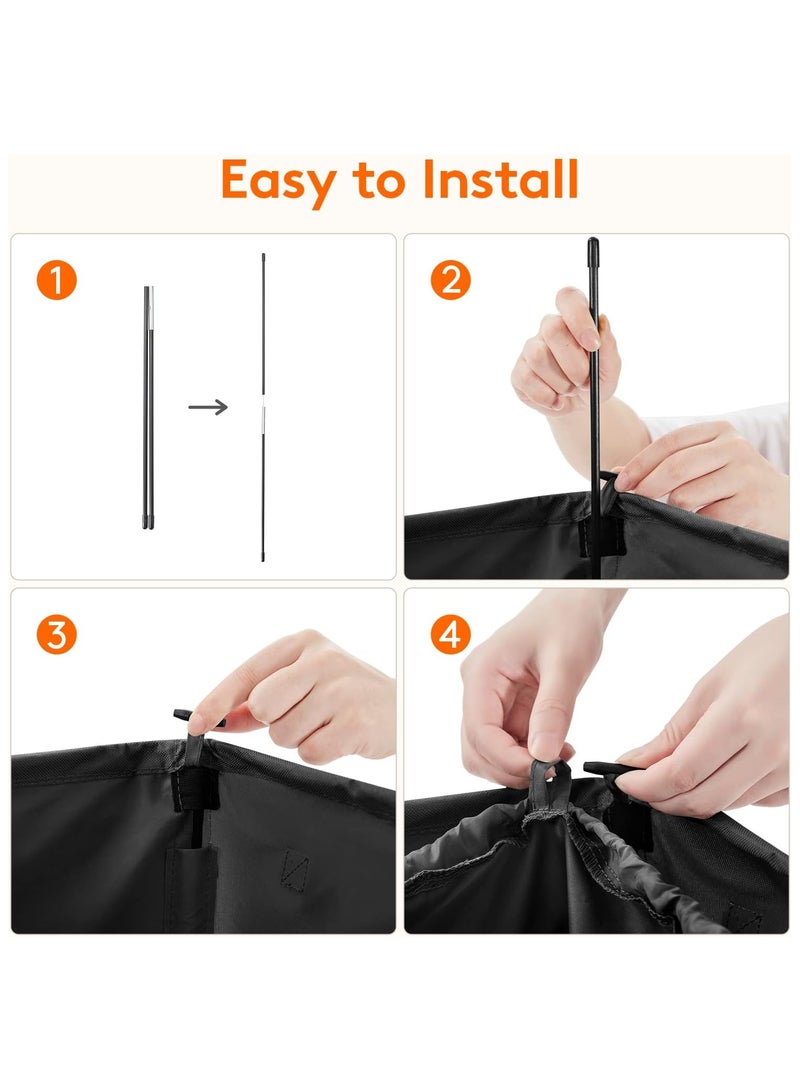 Easy to Install

1

2

3

4