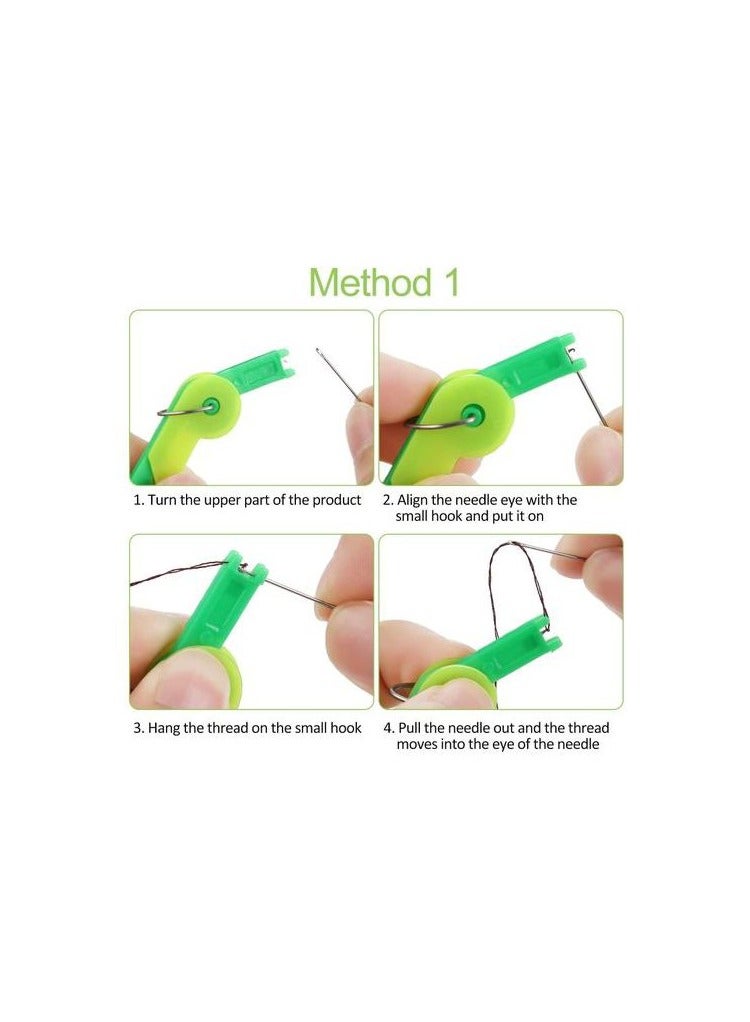 Method 1

1. Turn the upper part of the product

2. Align the needle eye with the small hook and put it on

3. Hang the thread on the small hook

4. Pull the needle out and the thread moves into the eye of the needle