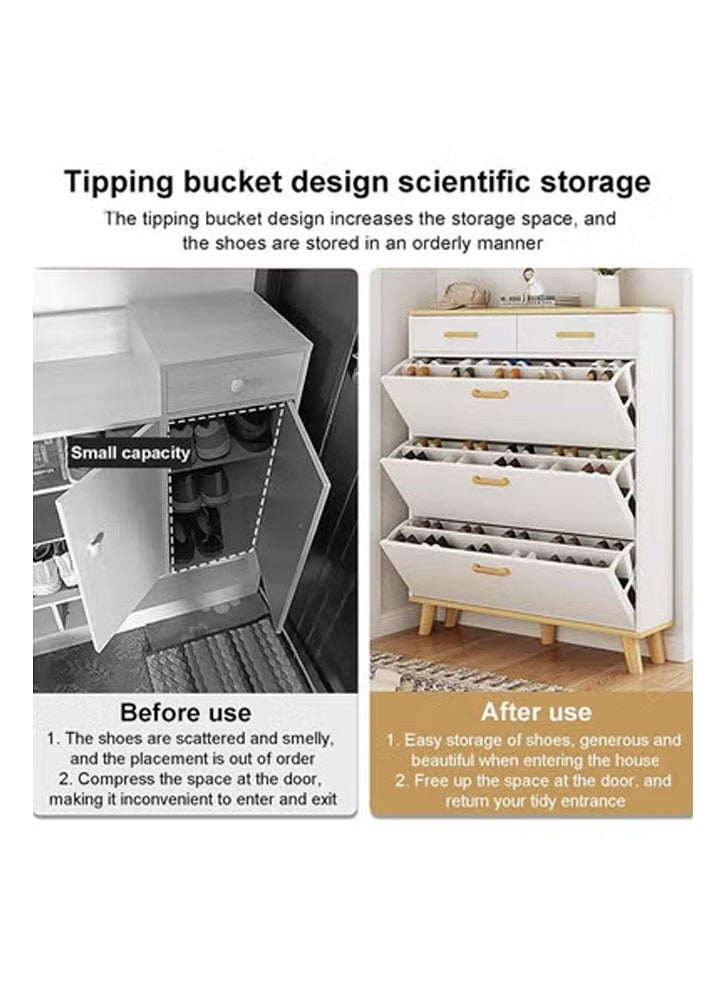 Tipping bucket design scientific storage

The tipping bucket design increases the storage space, and the shoes are stored in an orderly manner

Small capacity

Before use

1. The shoes are scattered and smelly, and the placement is out of order
2. Compress the space at the door, making it inconvenient to enter and exit

After use

1. Easy storage of shoes, generous and beautiful when entering the house
2. Free up the space at the door, and return your tidy entrance