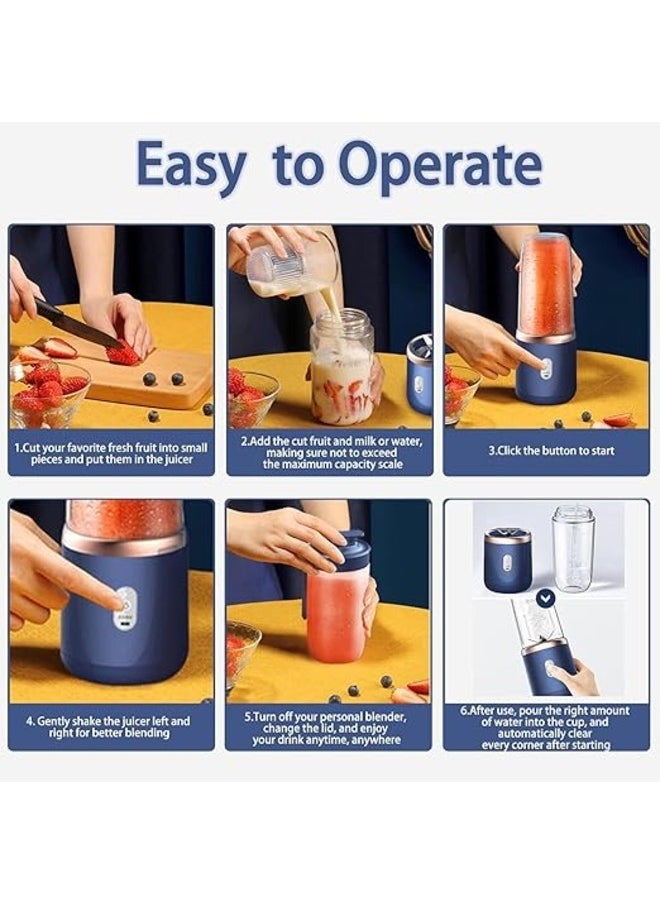 Easy to Operate

1.Cut your favorite fresh fruit into small pieces and put them in the juicer

2.Add the cut fruit and milk or water, making sure not to exceed the maximum capacity scale

3.Click the button to start

4. Gently shake the juicer left and right for better blending

5.Turn off your personal blender, change the lid, and enjoy your drink anytime, anywhere

6.After use, pour the right amount of water into the cup, and automatically clear every corner after starting