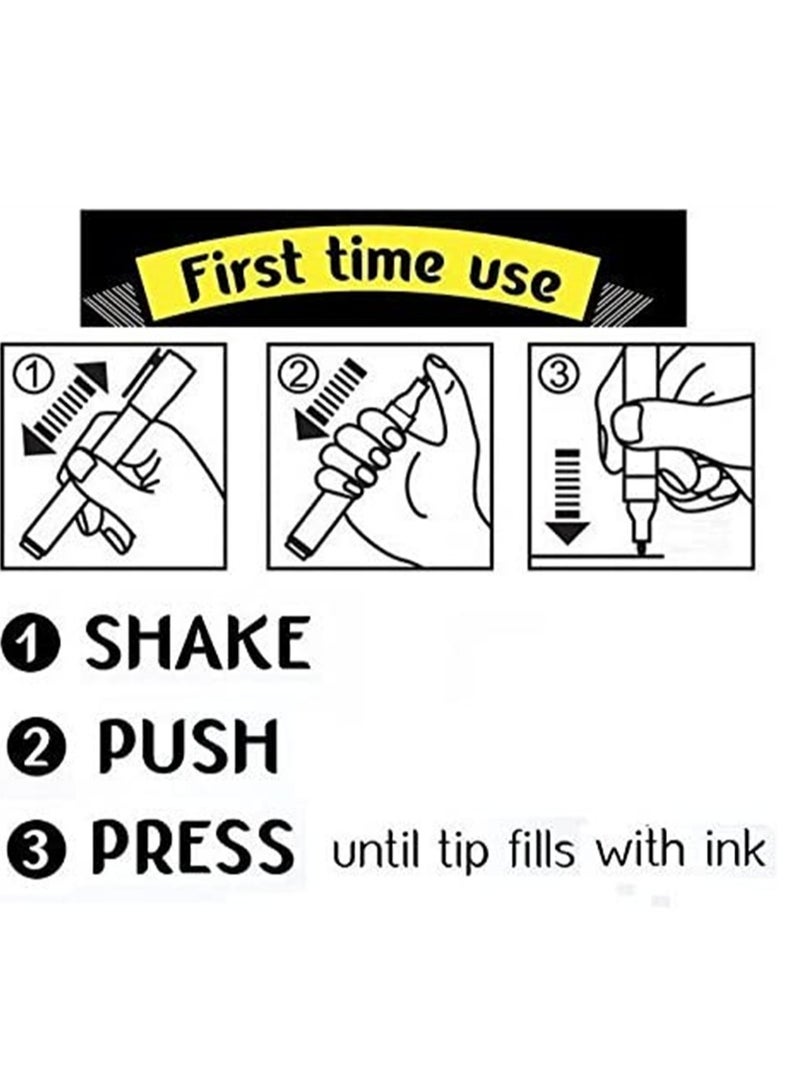 First time use

①

②

③

❶ SHAKE

❷ PUSH

❸ PRESS until tip fills with ink