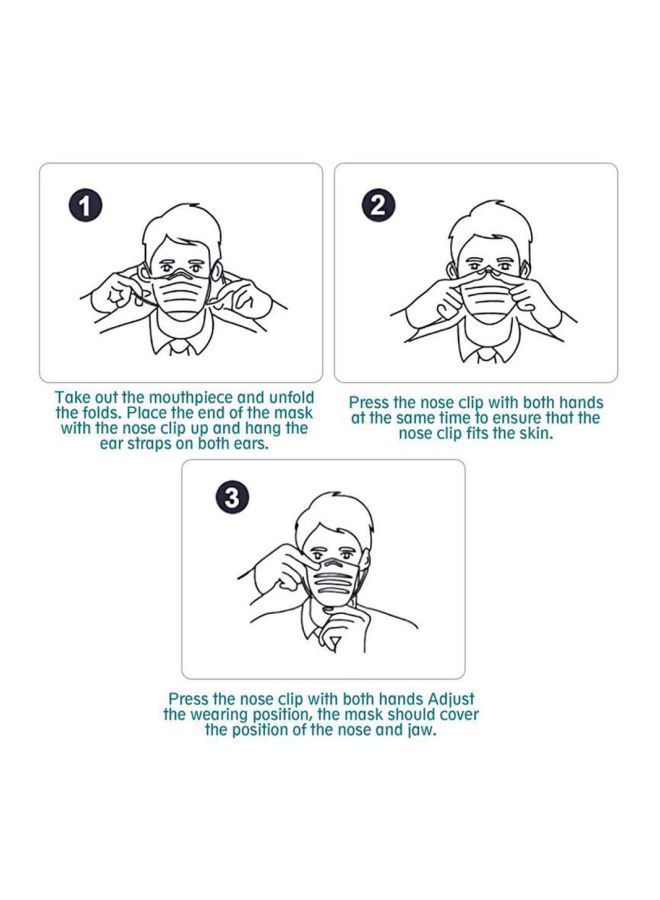 1

Take out the mouthpiece and unfold the folds. Place the end of the mask with the nose clip up and hang the ear straps on both ears.

2

Press the nose clip with both hands at the same time to ensure that the nose clip fits the skin.

3

Press the nose clip with both hands Adjust the wearing position, the mask should cover the position of the nose and jaw.