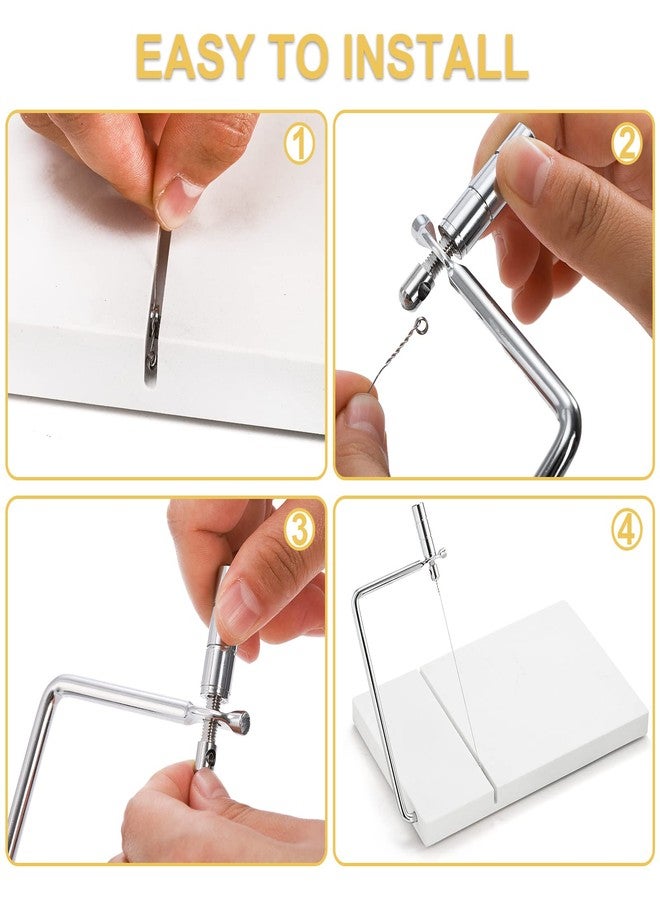 EASY TO INSTALL

1

2

3

4