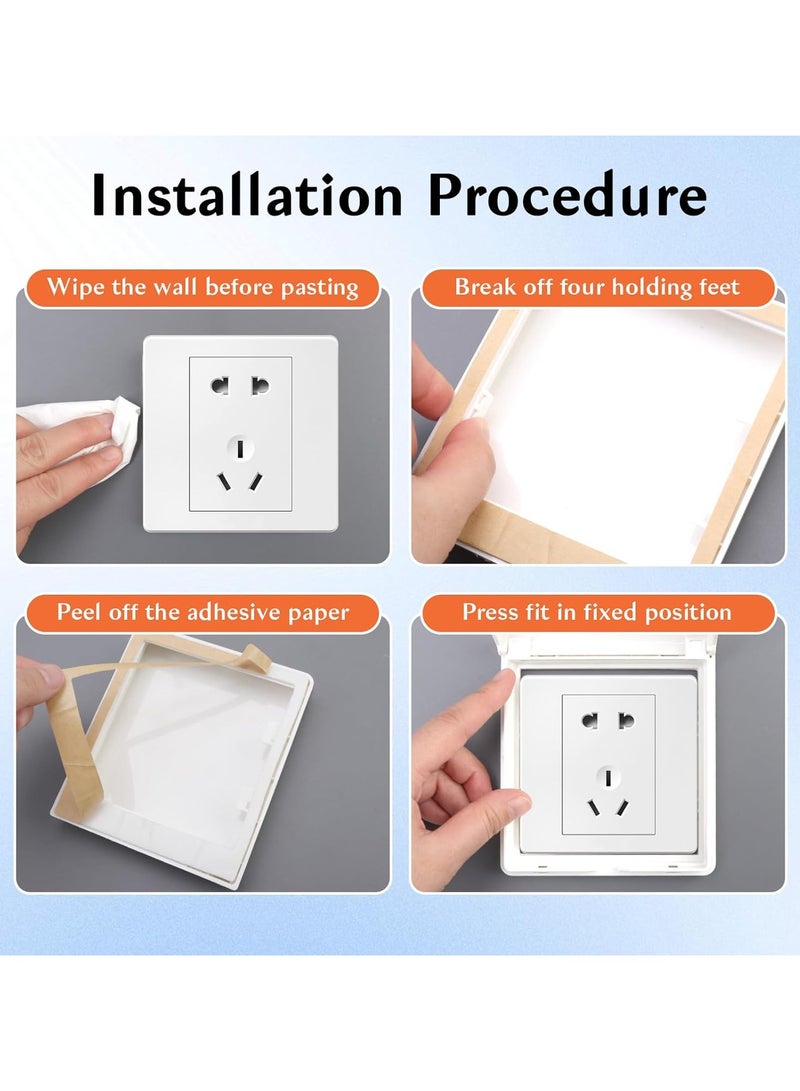 Installation Procedure

Wipe the wall before pasting

Break off four holding feet

Peel off the adhesive paper

Press fit in fixed position