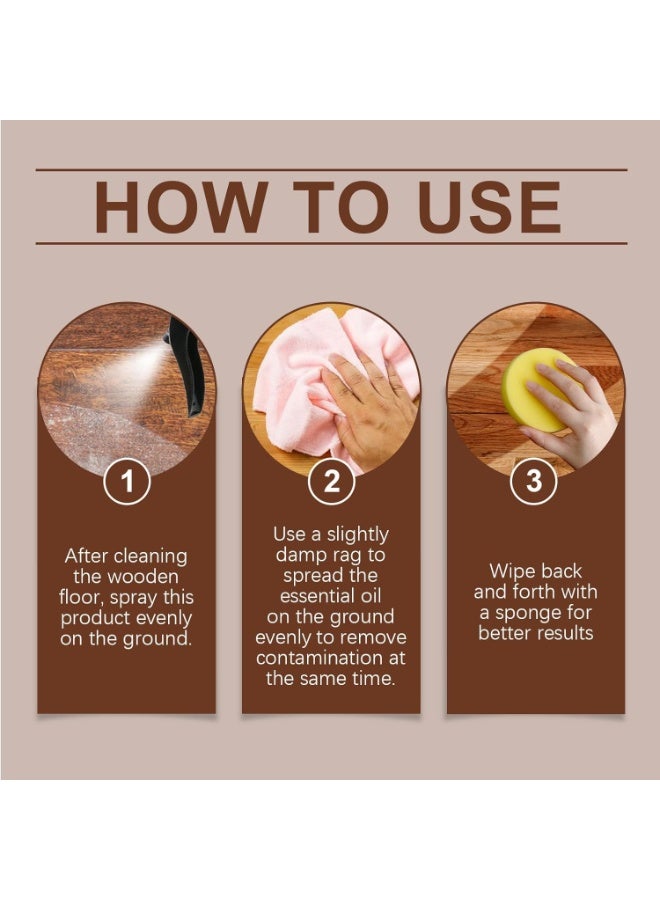 HOW TO USE

1

After cleaning the wooden floor, spray this product evenly on the ground.

2

Use a slightly damp rag to spread the essential oil on the ground evenly to remove contamination at the same time.

3

Wipe back and forth with a sponge for better results