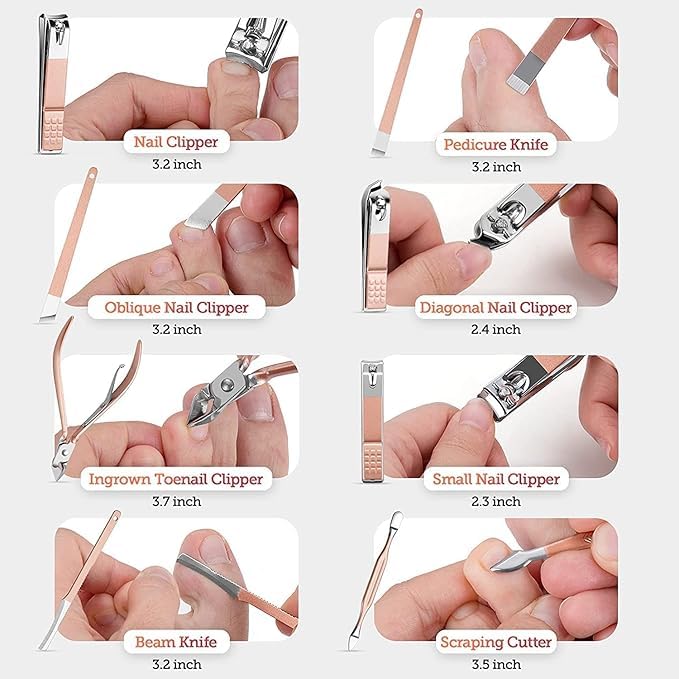 Nail Clipper
3.2 inch

Pedicure Knife
3.2 inch

Oblique Nail Clipper
3.2 inch

Diagonal Nail Clipper
2.4 inch

Ingrown Toenail Clipper
3.7 inch

Small Nail Clipper
2.3 inch

Beam Knife
3.2 inch

Scraping Cutter
3.5 inch