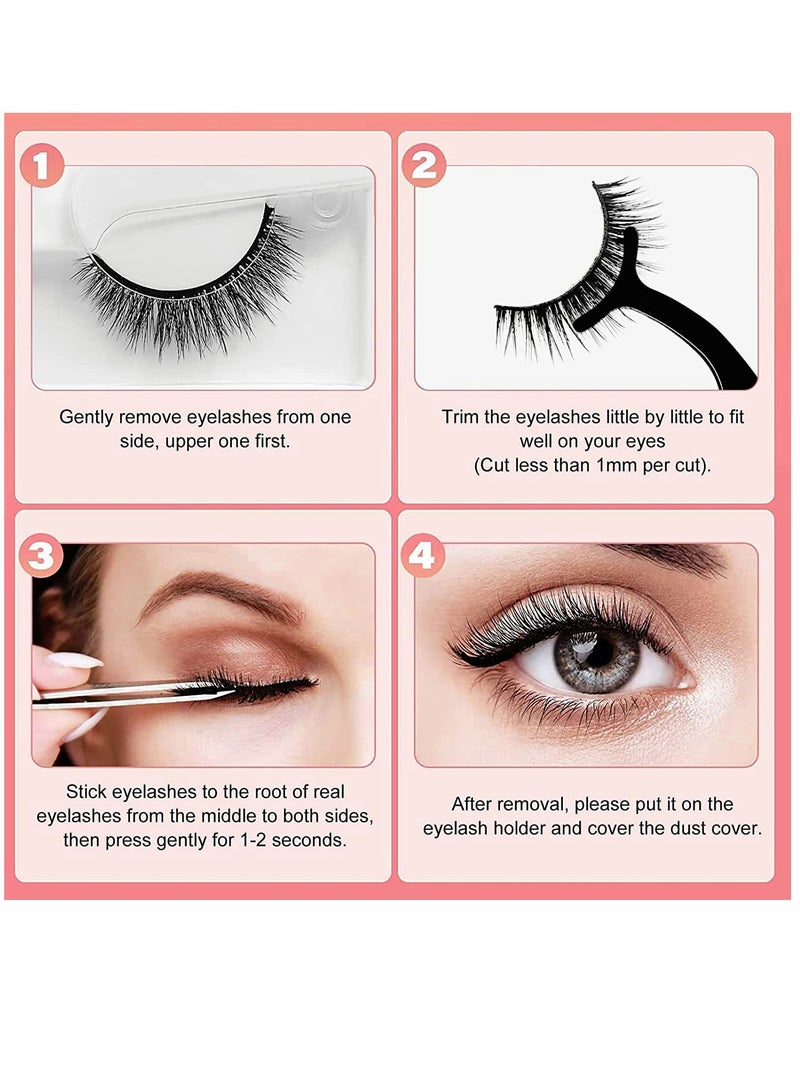 1

Gently remove eyelashes from one side, upper one first.

2

Trim the eyelashes little by little to fit well on your eyes (Cut less than 1mm per cut).

3

Stick eyelashes to the root of real eyelashes from the middle to both sides, then press gently for 1-2 seconds.

4

After removal, please put it on the eyelash holder and cover the dust cover.