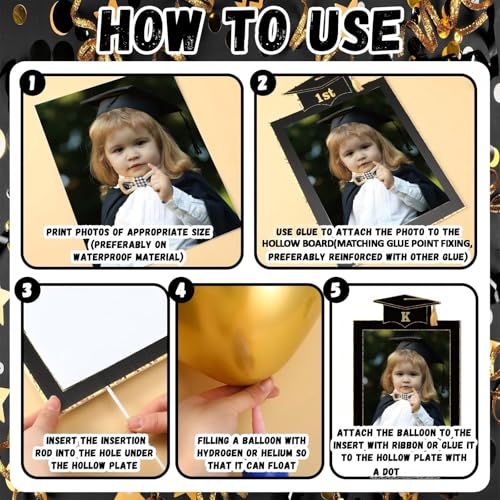 HOW TO USE

1

PRINT PHOTOS OF APPROPRIATE SIZE (PREFERABLY ON WATERPROOF MATERIAL)

2

1st

USE GLUE TO ATTACH THE PHOTO TO THE HOLLOW BOARD(MATCHING GLUE POINT FIXING, PREFERABLY REINFORCED WITH OTHER GLUE)

3

INSERT THE INSERTION ROD INTO THE HOLE UNDER THE HOLLOW PLATE

4

FILLING A BALLOON WITH HYDROGEN OR HELIUM SO THAT IT CAN FLOAT

5

K

ATTACH THE BALLOON TO THE INSERT WITH RIBBON OR GLUE IT TO THE HOLLOW PLATE WITH A DOT