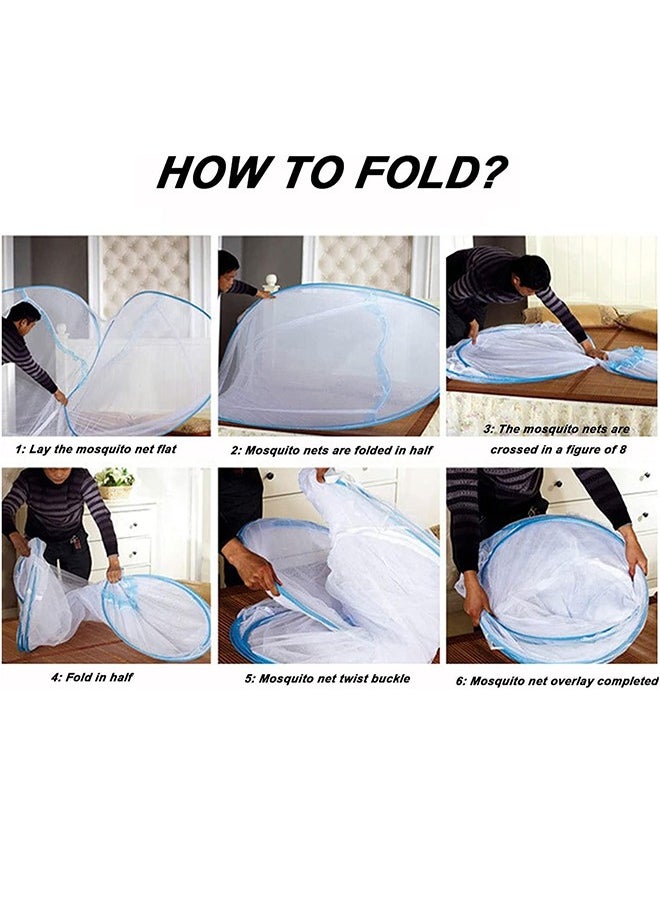 HOW TO FOLD?

1: Lay the mosquito net flat

2: Mosquito nets are folded in half

3: The mosquito nets are crossed in a figure of 8

4: Fold in half

5: Mosquito net twist buckle

6: Mosquito net overlay completed