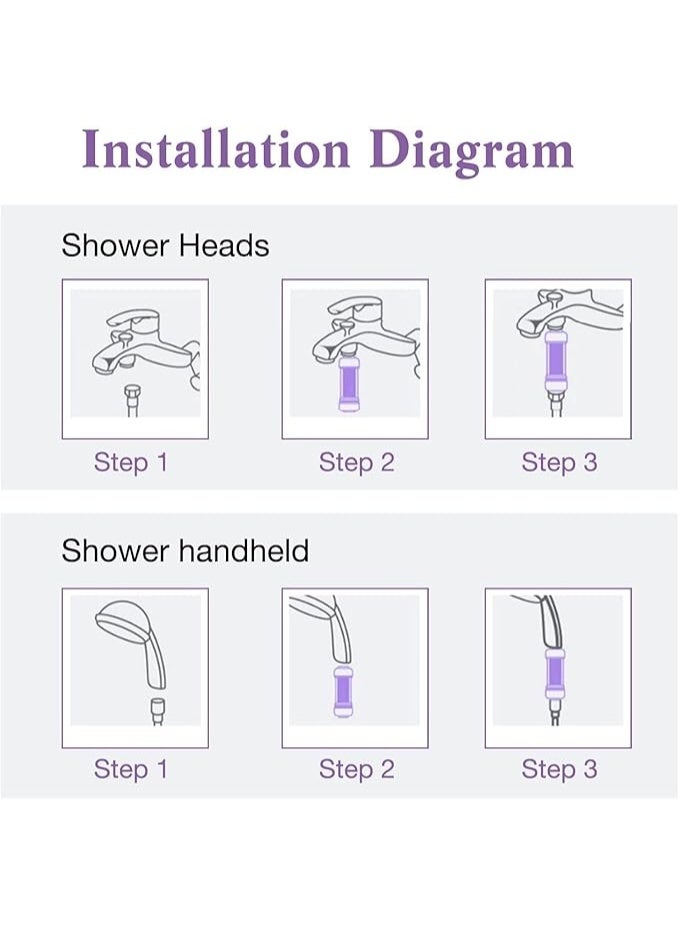 Installation Diagram

Shower Heads

Step 1

Step 2

Step 3

Shower handheld

Step 1

Step 2

Step 3