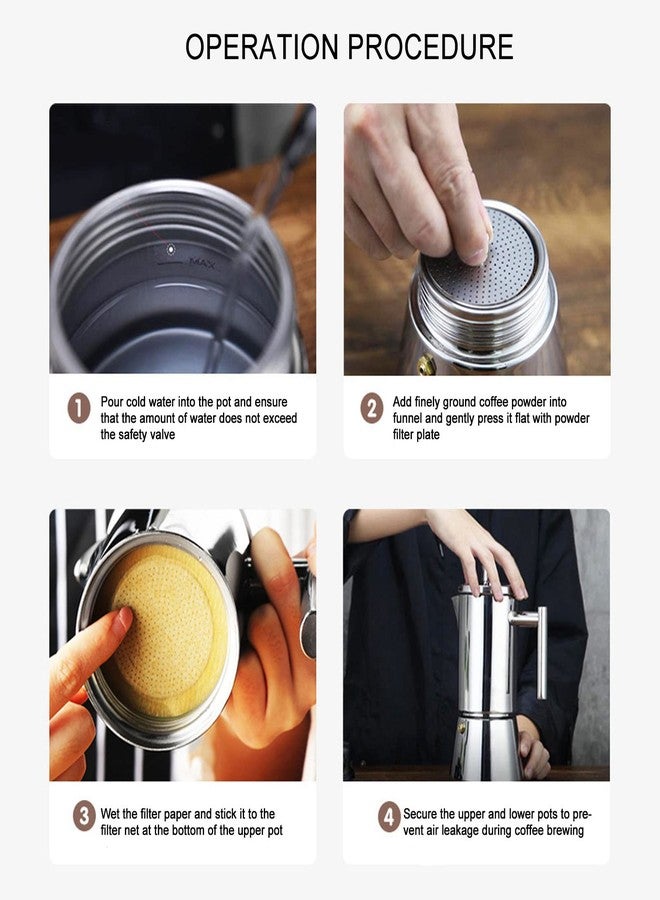 OPERATION PROCEDURE

MAX

1 Pour cold water into the pot and ensure that the amount of water does not exceed the safety valve

2 Add finely ground coffee powder into funnel and gently press it flat with powder filter plate

3 Wet the filter paper and stick it to the filter net at the bottom of the upper pot

4 Secure the upper and lower pots to prevent air leakage during coffee brewing