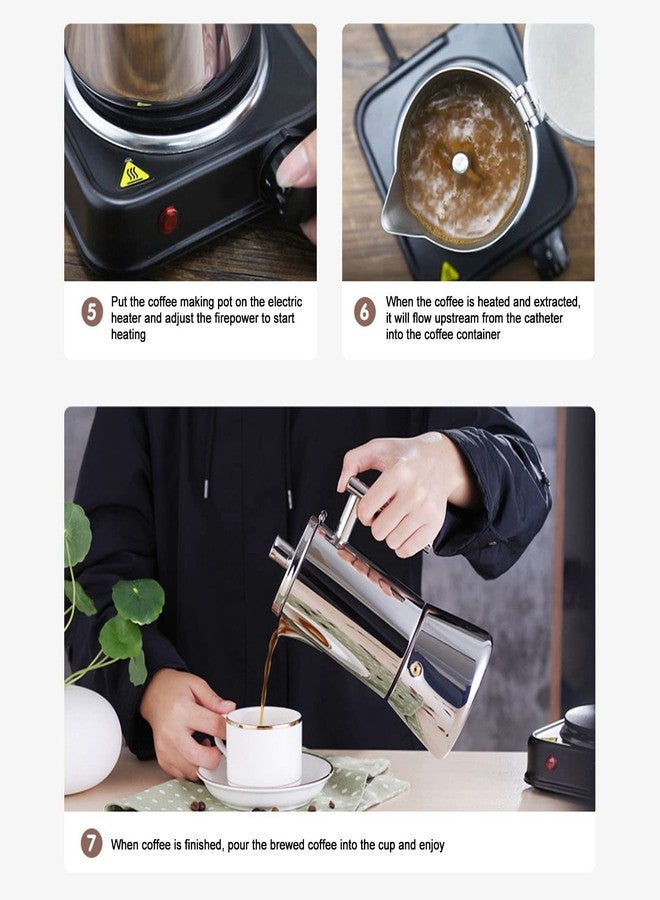 5 Put the coffee making pot on the electric heater and adjust the firepower to start heating

6 When the coffee is heated and extracted, it will flow upstream from the catheter into the coffee container

7 When coffee is finished, pour the brewed coffee into the cup and enjoy