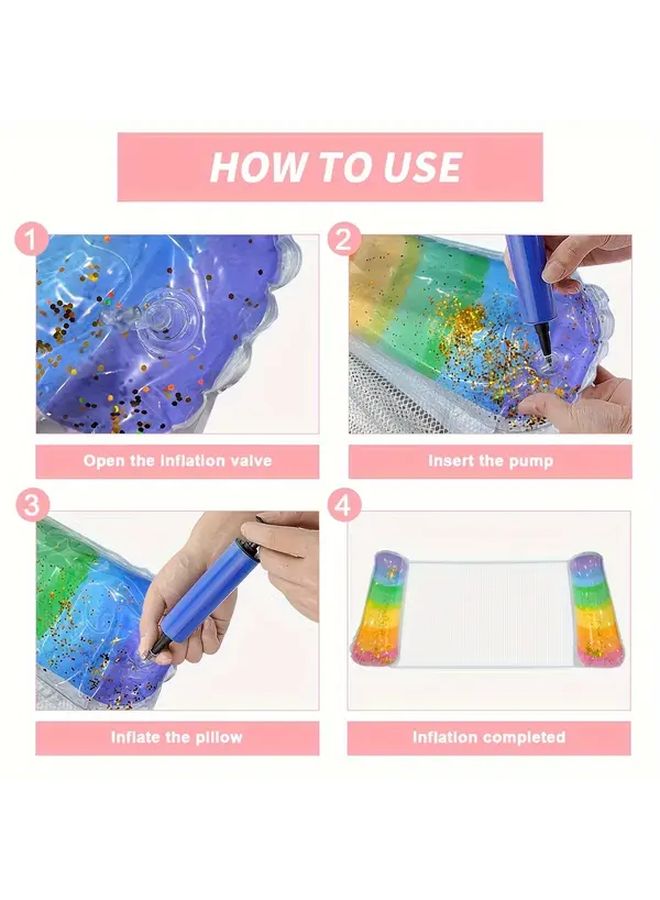 HOW TO USE

1

Open the inflation valve

2

Insert the pump

3

Inflate the pillow

4

Inflation completed