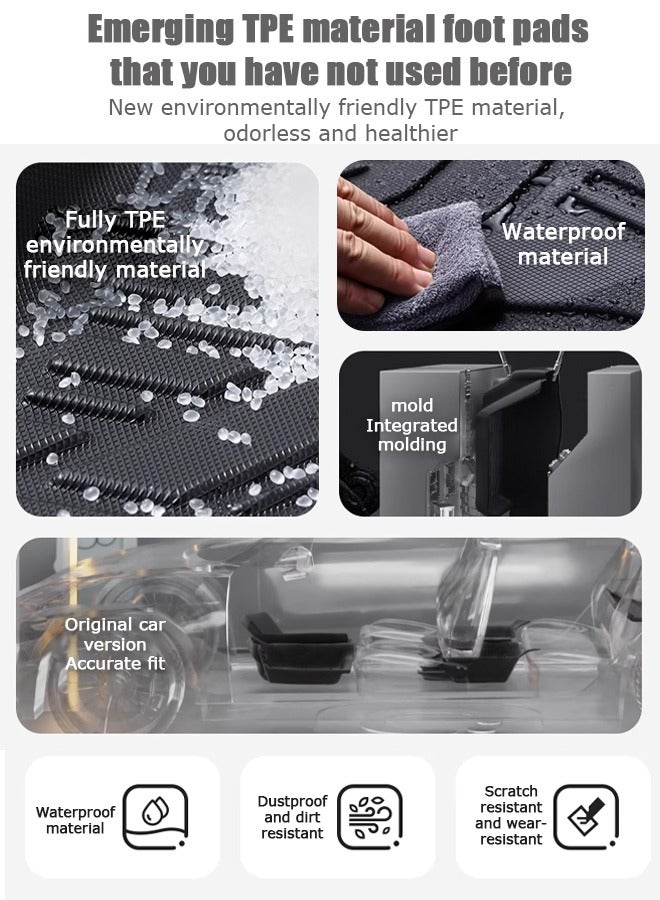 Emerging TPE material foot pads that you have not used before

New environmentally friendly TPE material, odorless and healthier

Fully TPE environmentally friendly material

Waterproof material

mold Integrated molding

Original car version Accurate fit

Waterproof material

Dustproof and dirt resistant

Scratch resistant and wear-resistant