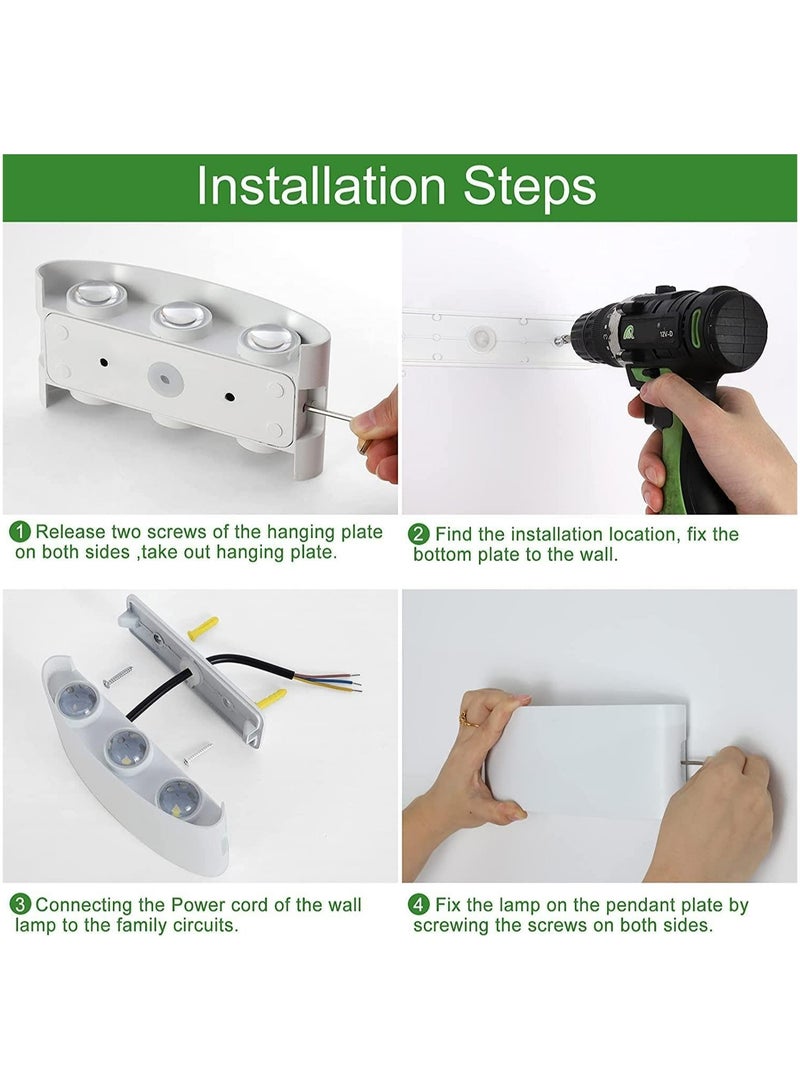 Installation Steps

12V-D

1 Release two screws of the hanging plate on both sides ,take out hanging plate.

2 Find the installation location, fix the bottom plate to the wall.

3 Connecting the Power cord of the wall lamp to the family circuits.

4 Fix the lamp on the pendant plate by screwing the screws on both sides.