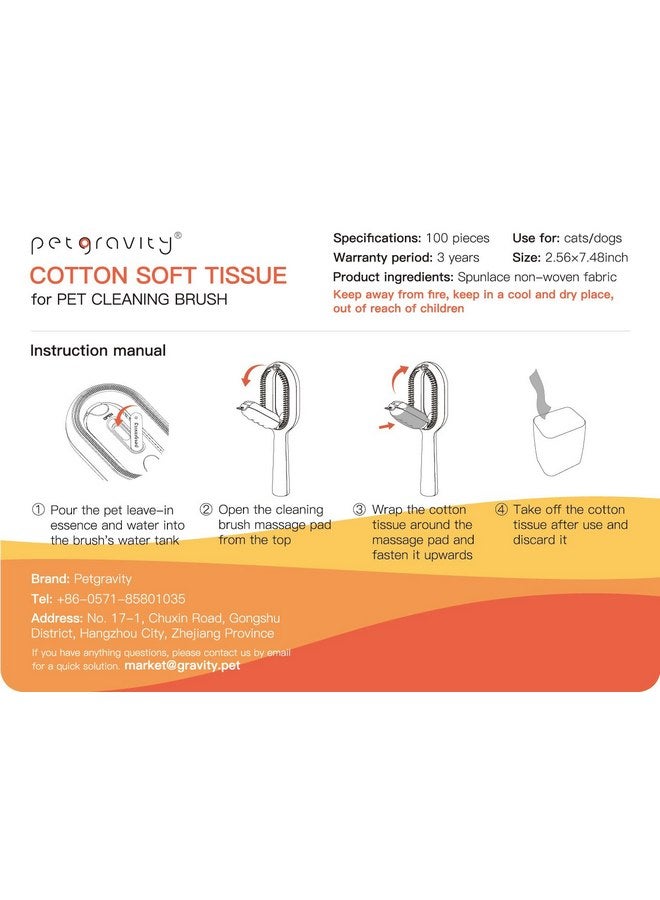 petgravity®

COTTON SOFT TISSUE
for PET CLEANING BRUSH

Specifications: 100 pieces
Use for: cats/dogs
Warranty period: 3 years
Size: 2.56×7.48inch
Product ingredients: Spunlace non-woven fabric
Keep away from fire, keep in a cool and dry place, out of reach of children

Instruction manual

① Pour the pet leave-in essence and water into the brush's water tank

② Open the cleaning brush massage pad from the top

③ Wrap the cotton tissue around the massage pad and fasten it upwards

④ Take off the cotton tissue after use and discard it

Brand: Petgravity
Tel: +86-0571-85801035
Address: No. 17-1, Chuxin Road, Gongshu District, Hangzhou City, Zhejiang Province
If you have anything questions, please contact us by email for a quick solution. market@gravity.pet