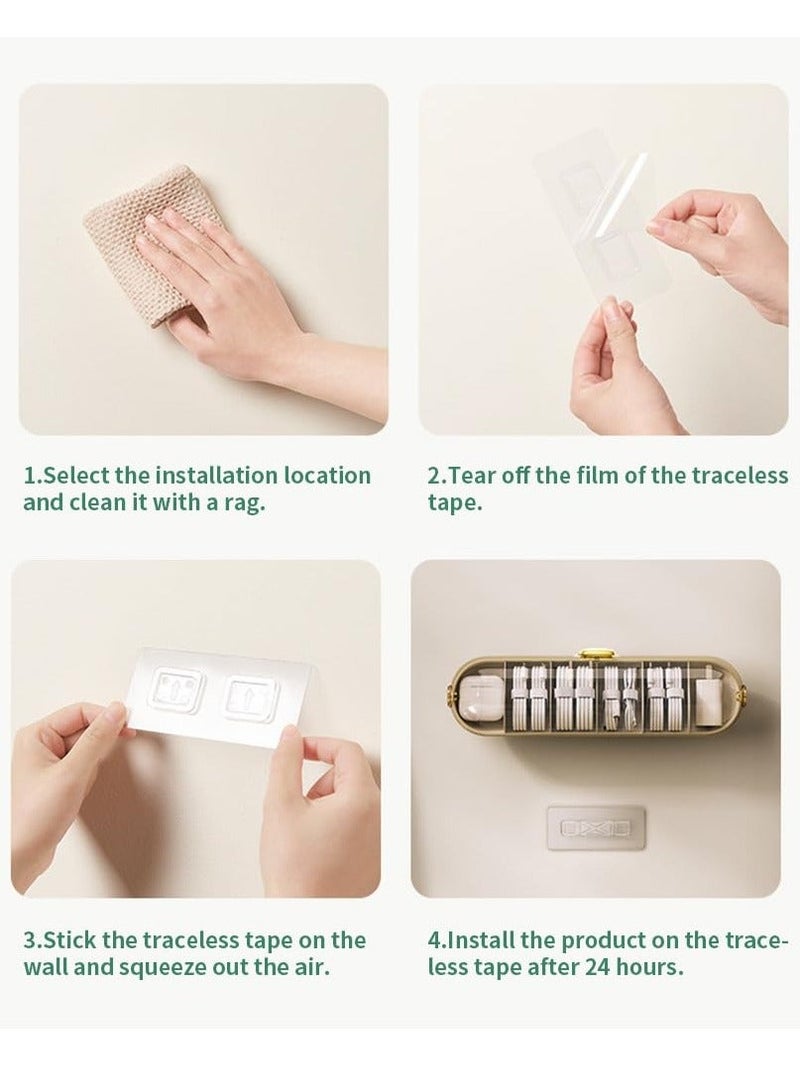 1.Select the installation location and clean it with a rag.

2.Tear off the film of the traceless tape.

3.Stick the traceless tape on the wall and squeeze out the air.

4.Install the product on the traceless tape after 24 hours.