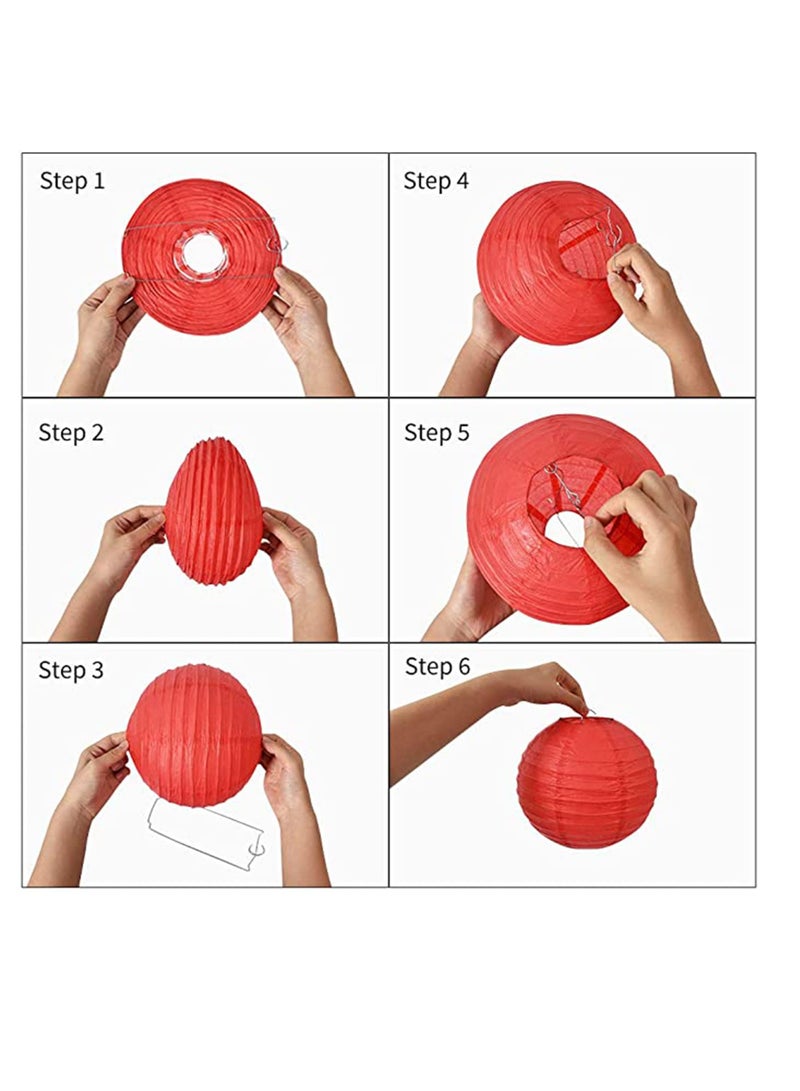 Step 1

Step 2

Step 3

Step 4

Step 5

Step 6