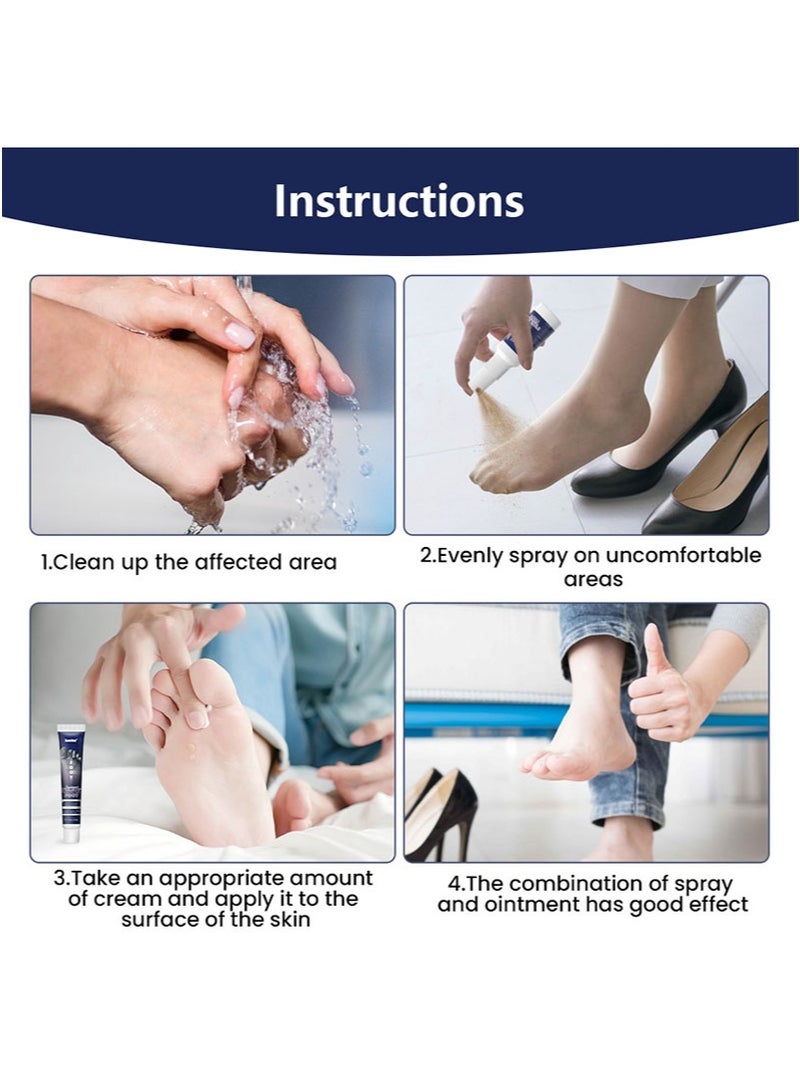 Instructions

1.Clean up the affected area

2.Evenly spray on uncomfortable areas

3.Take an appropriate amount of cream and apply it to the surface of the skin

4.The combination of spray and ointment has good effect