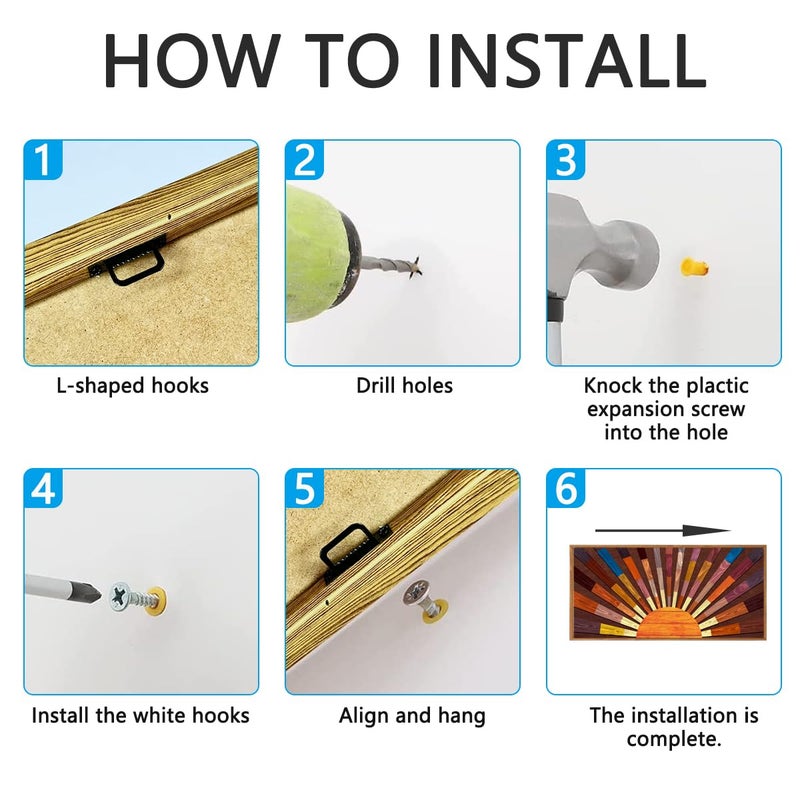 HOW TO INSTALL

1

L-shaped hooks

2

Drill holes

3

Knock the plactic expansion screw into the hole

4

Install the white hooks

5

Align and hang

6

The installation is complete.