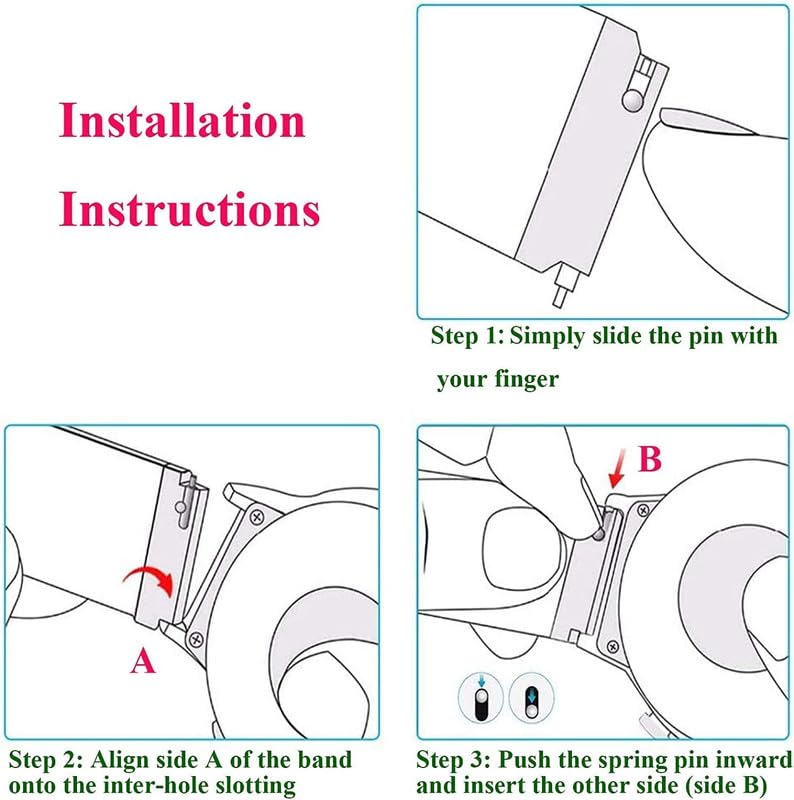 Installation Instructions

Step 1: Simply slide the pin with your finger

A

Step 2: Align side A of the band onto the inter-hole slotting

B

Step 3: Push the spring pin inward and insert the other side (side B)