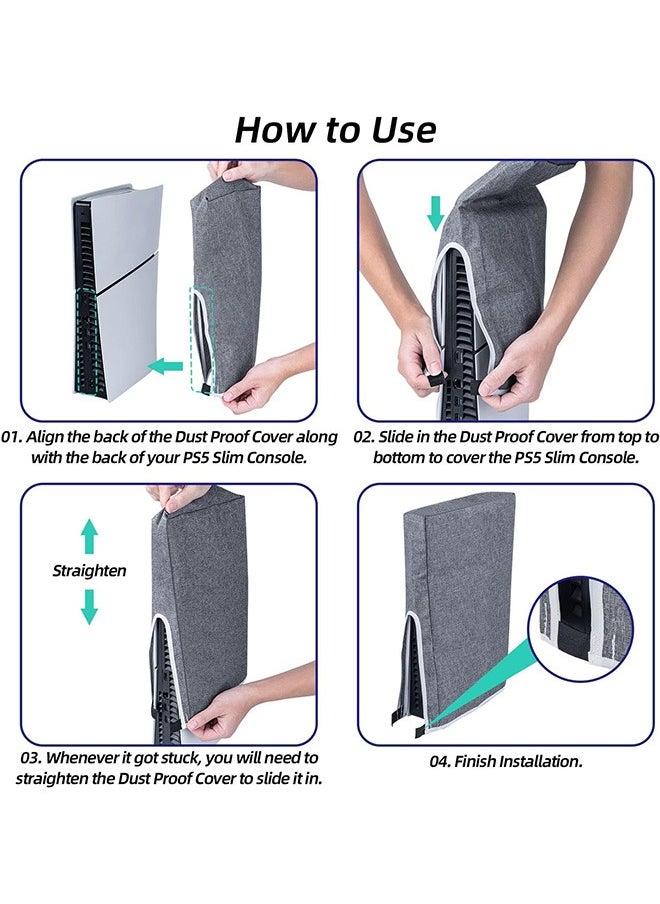 How to Use

01. Align the back of the Dust Proof Cover along with the back of your PS5 Slim Console.

02. Slide in the Dust Proof Cover from top to bottom to cover the PS5 Slim Console.

Straighten

03. Whenever it got stuck, you will need to straighten the Dust Proof Cover to slide it in.

04. Finish Installation.