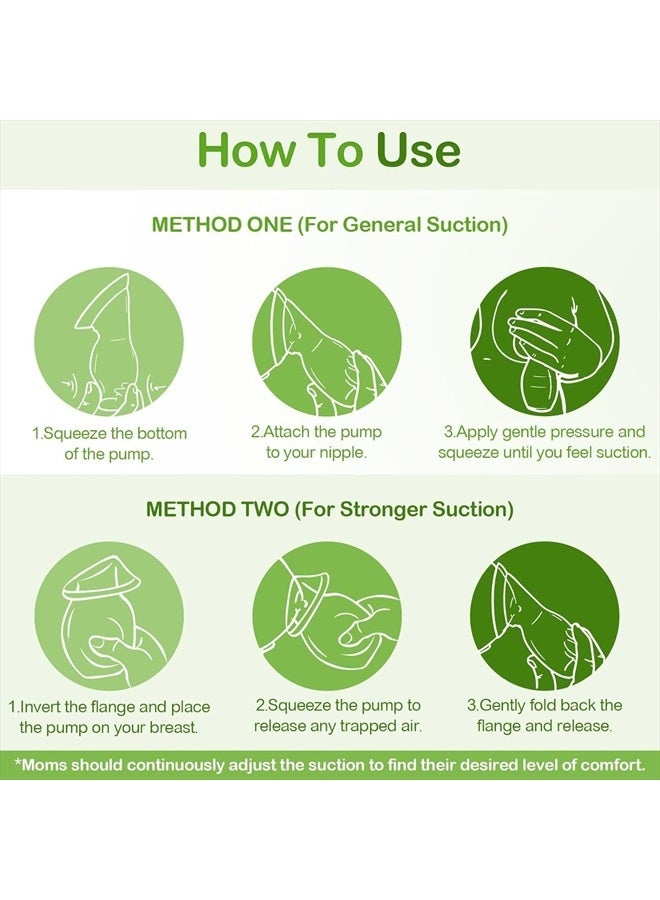 How To Use

METHOD ONE (For General Suction)

1.Squeeze the bottom of the pump.

2.Attach the pump to your nipple.

3.Apply gentle pressure and squeeze until you feel suction.

METHOD TWO (For Stronger Suction)

1.Invert the flange and place the pump on your breast.

2.Squeeze the pump to release any trapped air.

3.Gently fold back the flange and release.

*Moms should continuously adjust the suction to find their desired level of comfort.