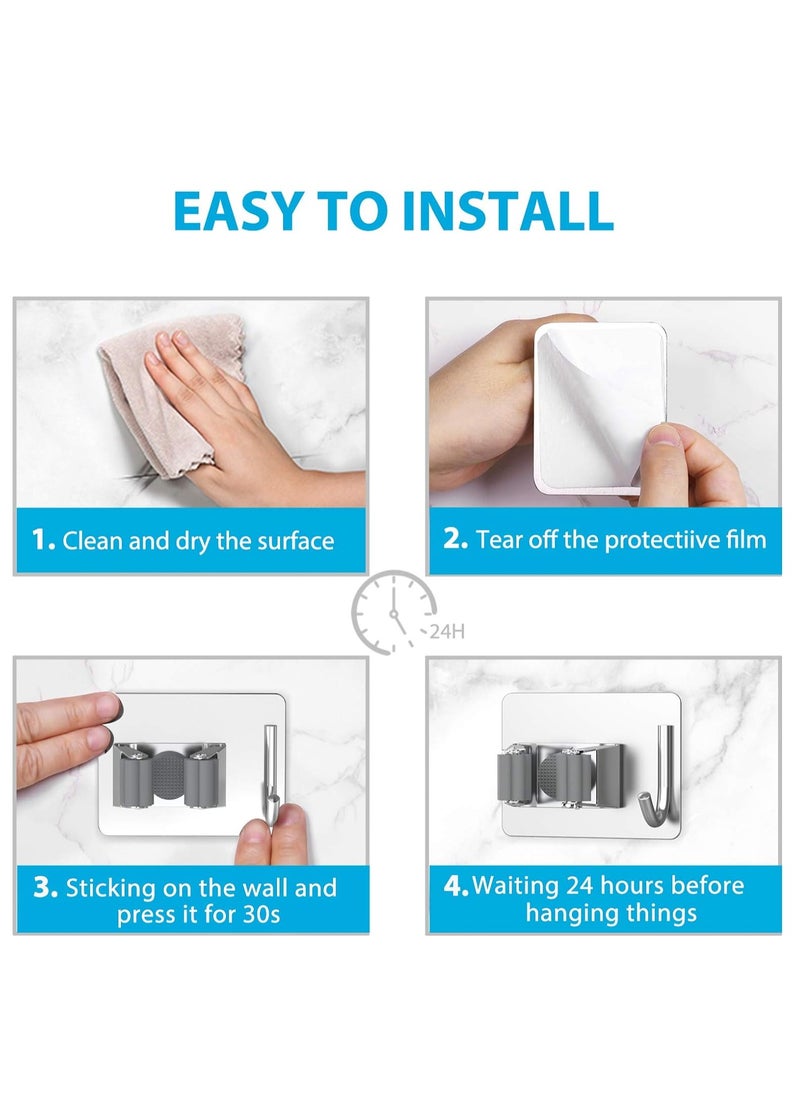 EASY TO INSTALL

1. Clean and dry the surface

2. Tear off the protectiive film

24H

3. Sticking on the wall and press it for 30s

4. Waiting 24 hours before hanging things