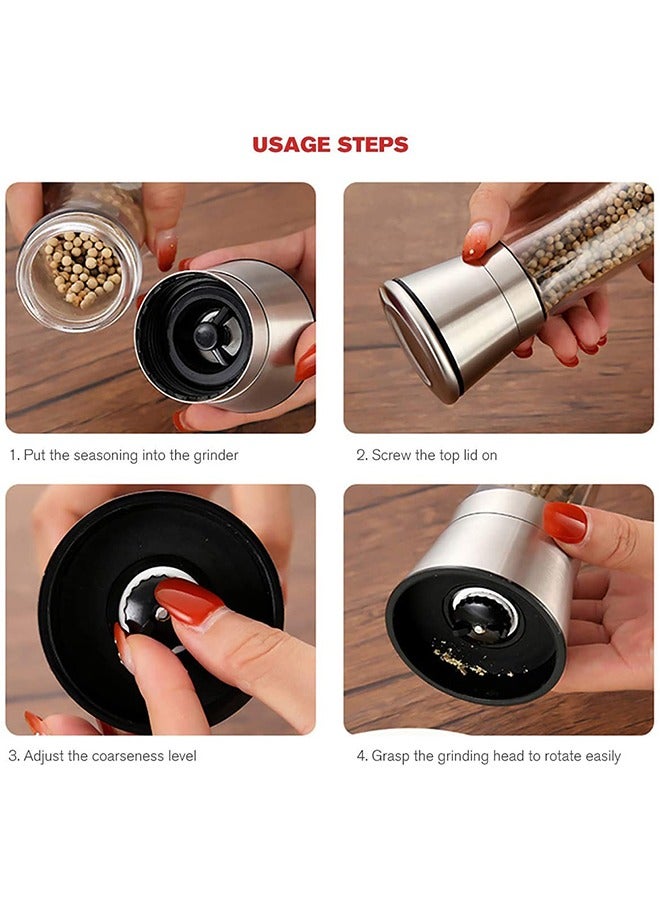 USAGE STEPS

1. Put the seasoning into the grinder

2. Screw the top lid on

3. Adjust the coarseness level

4. Grasp the grinding head to rotate easily