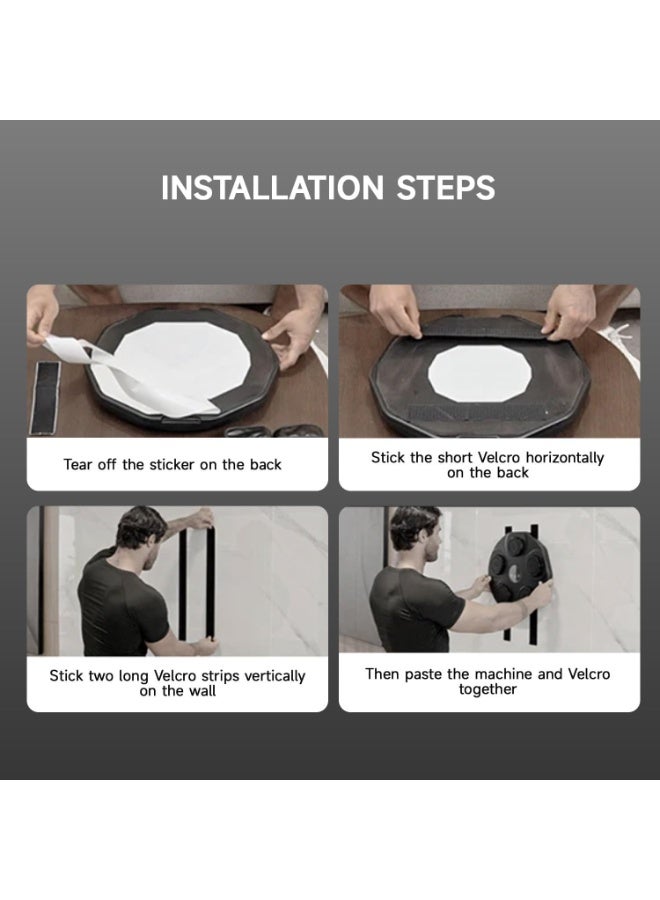 INSTALLATION STEPS

Tear off the sticker on the back

Stick the short Velcro horizontally on the back

Stick two long Velcro strips vertically on the wall

Then paste the machine and Velcro together