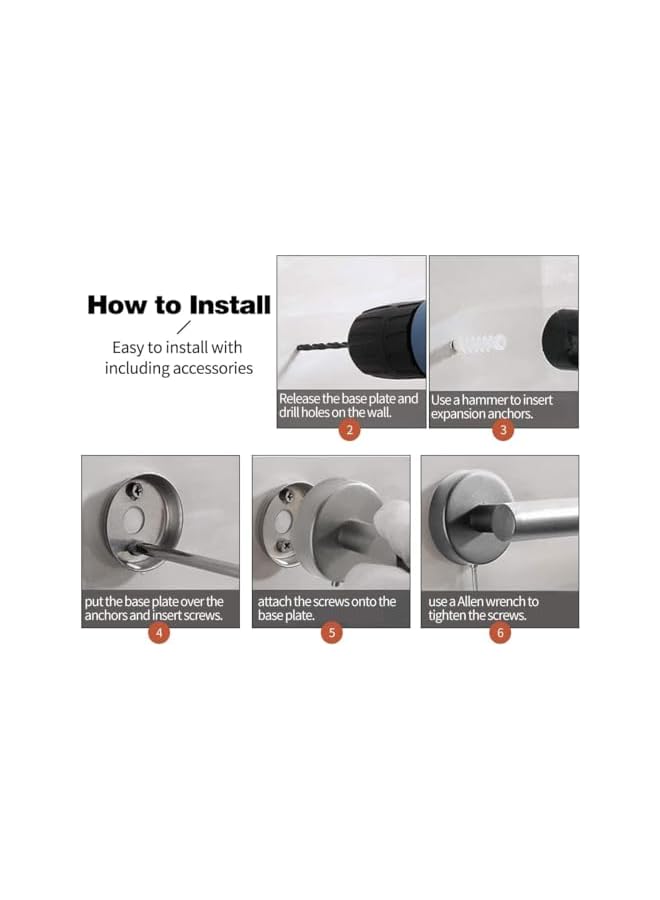 How to Install

Easy to install with including accessories

Release the base plate and drill holes on the wall.
2

Use a hammer to insert expansion anchors.
3

put the base plate over the anchors and insert screws.
4

attach the screws onto the base plate.
5

use a Allen wrench to tighten the screws.
6