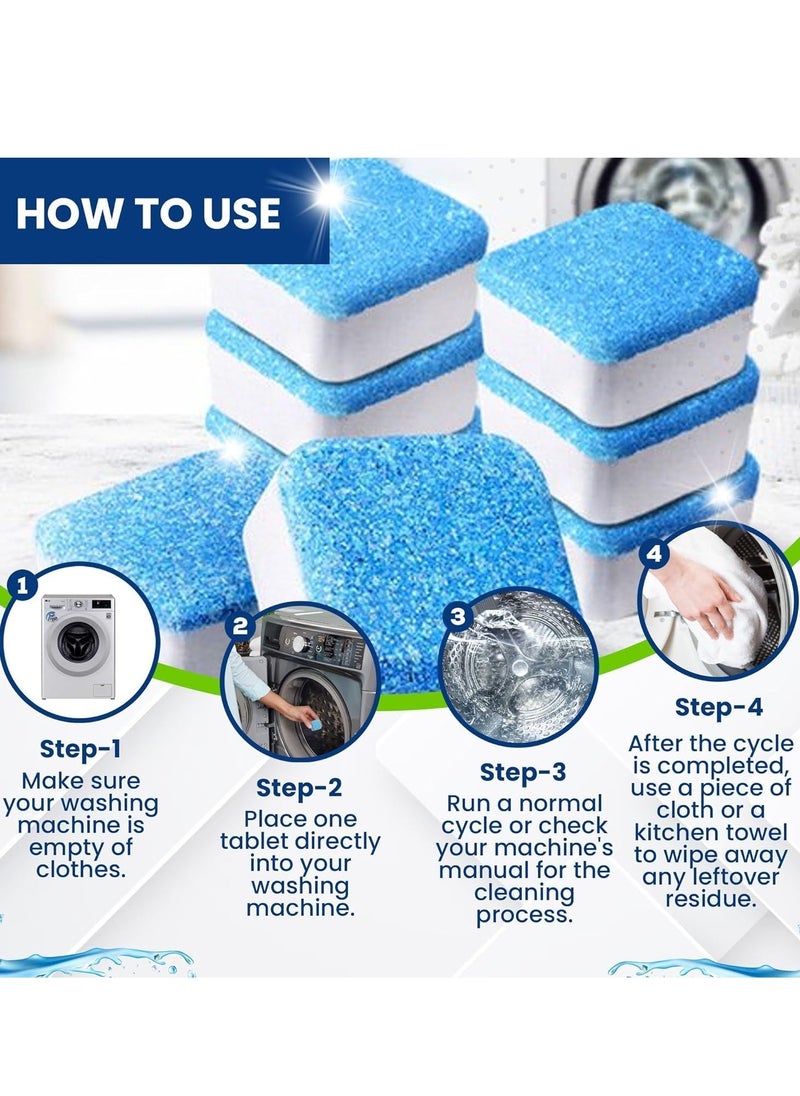 HOW TO USE

1

Step-1
Make sure your washing machine is empty of clothes.

2

Step-2
Place one tablet directly into your washing machine.

3

Step-3
Run a normal cycle or check your machine's manual for the cleaning process.

4

Step-4
After the cycle is completed, use a piece of cloth or a kitchen towel to wipe away any leftover residue.